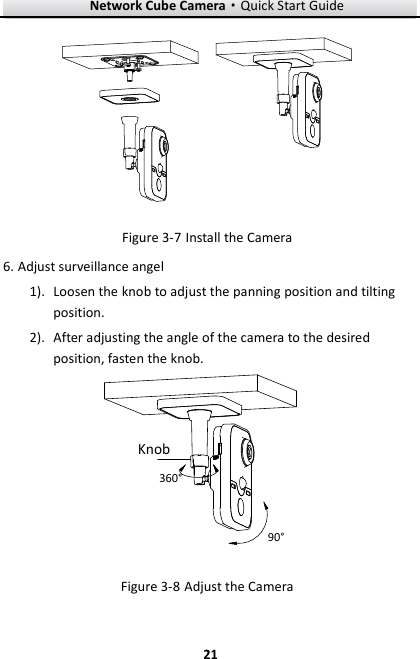 Network Cube Camera · Quick Start Guide

Figure 3-7 Install the Camera

6. Adjust surveillance angel

1). Loosen the knob to adjust the panning position and tilting position.

2). After adjusting the angle of the camera to the desired position, fasten the knob.

Knob

360°

90°

Figure 3-8 Adjust the Camera

21