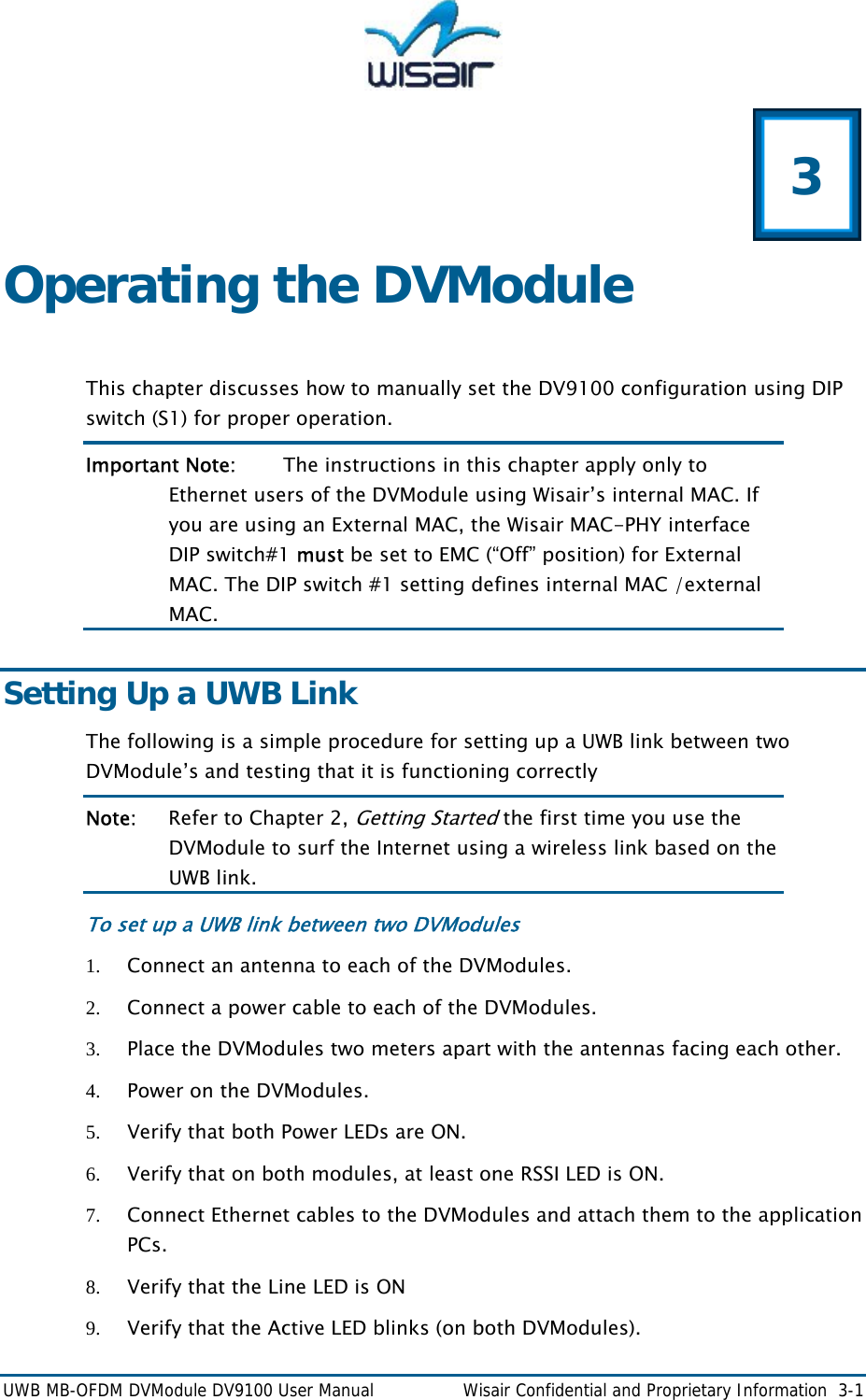 wisair

3

Operating the DVModule

This chapter discusses how to manually set the DV9100 configuration using DIP switch (S1) for proper operation.

Important Note: The instructions in this chapter apply only to Ethernet users of the DVModule using Wisair's internal MAC. If you are using an External MAC, the Wisair MAC-PHY interface DIP switch#1 must be set to EMC ("Off" position) for External MAC. The DIP switch #1 setting defines internal MAC /external MAC.

Setting Up a UWB Link

The following is a simple procedure for setting up a UWB link between two DVModule's and testing that it is functioning correctly

Note: Refer to Chapter 2, Getting Started the first time you use the DVModule to surf the Internet using a wireless link based on the UWB link.

To set up a UWB link between two DVModules

1. Connect an antenna to each of the DVModules.

2. Connect a power cable to each of the DVModules.

3. Place the DVModules two meters apart with the antennas facing each other.

4. Power on the DVModules.

5. Verify that both Power LEDs are ON.

6. Verify that on both modules, at least one RSSI LED is ON.

7. Connect Ethernet cables to the DVModules and attach them to the application PCs.

8. Verify that the Line LED is ON

9. Verify that the Active LED blinks (on both DVModules).

UWB MB-OFDM DVModule DV9100 User Manual Wisair Confidential and Proprietary Information 3-1