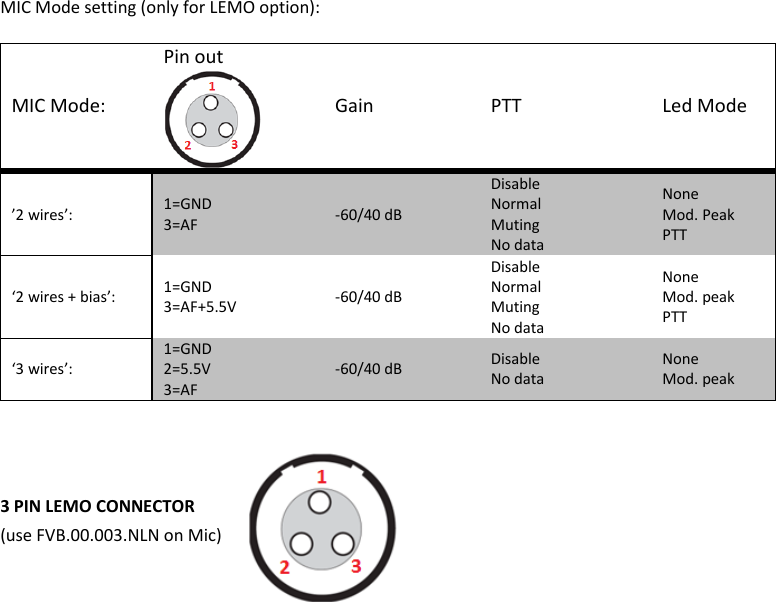 MIC Mode setting (only for LEMO option):

| MIC Mode: | Pin out 1 2 3 | Gain | PTT | Led Mode |
|---|---|---|---|---|
| ’2 wires’: | 1=GND 3=AF | -60/40 dB | Disable Normal Muting No data | None Mod. Peak PTT |
| ‘2 wires + bias’: | 1=GND 3=AF+5.5V | -60/40 dB | Disable Normal Muting No data | None Mod. peak PTT |
| ‘3 wires’: | 1=GND 2=5.5V 3=AF | -60/40 dB | Disable No data | None Mod. peak |

**3 PIN LEMO CONNECTOR**
(use FVB.00.003.NLN on Mic)

1
2
3