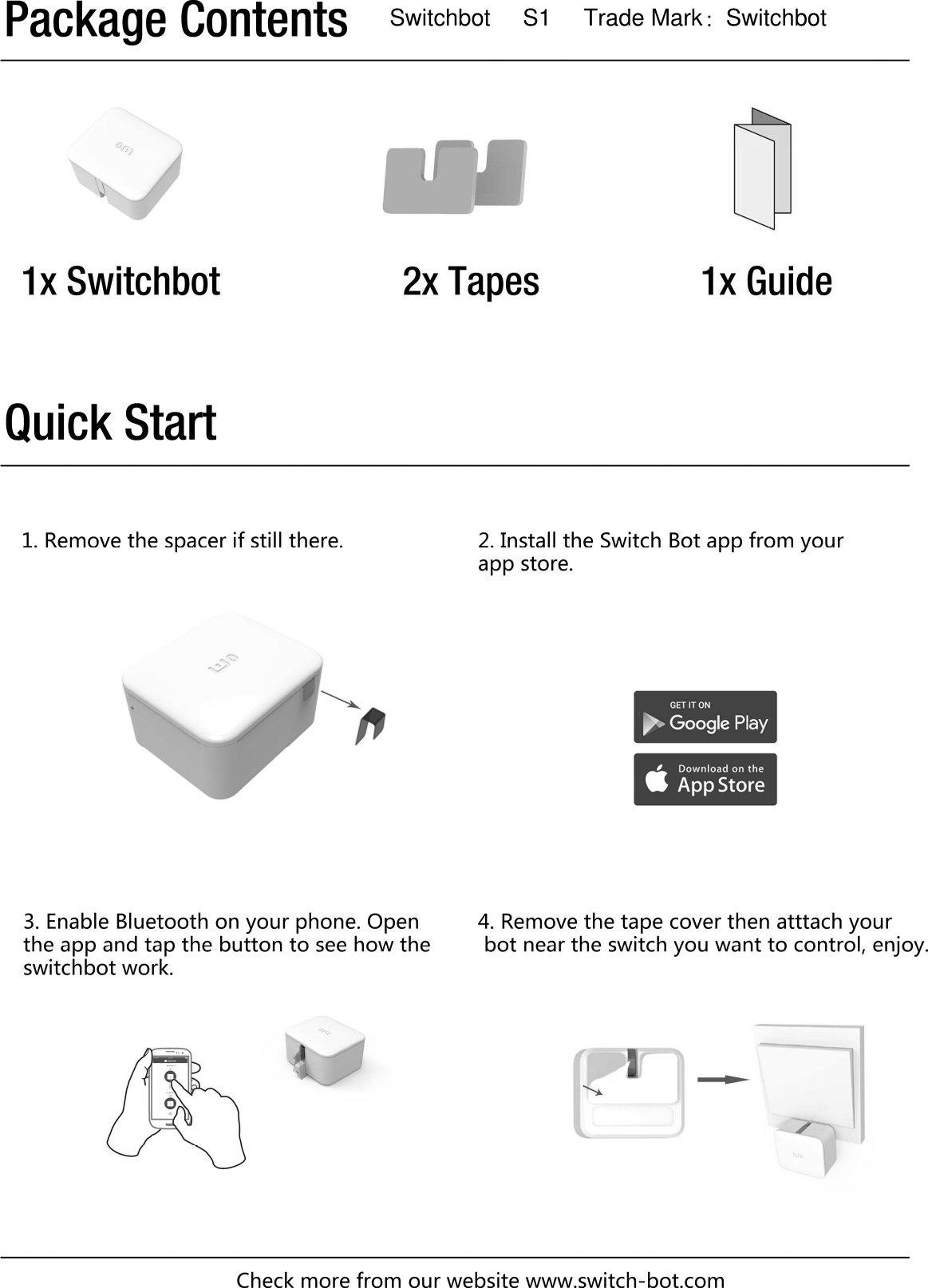 Package Contents Switchbot S1 Trade Mark：Switchbot

1x Switchbot

2x Tapes

1x Guide

Quick Start

1. Remove the spacer if still there.

2. Install the Switch Bot app from your app store.

GET IT ON
Google Play

Download on the
App Store

3. Enable Bluetooth on your phone. Open the app and tap the button to see how the switchbot work.

4. Remove the tape cover then atttach your bot near the switch you want to control, enjoy.

Check more from our website www.switch-bot.com