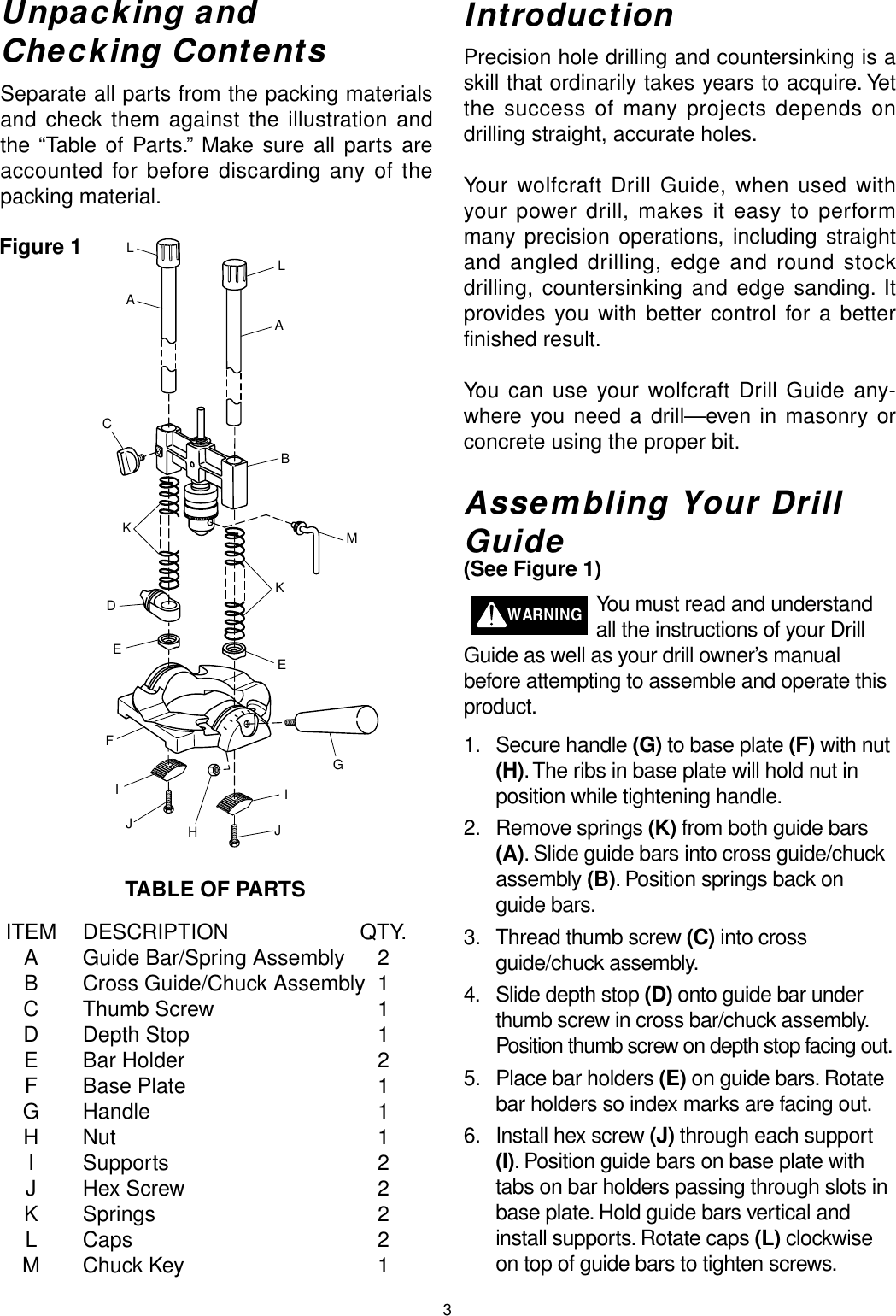 Unpacking and Checking Contents

Separate all parts from the packing materials and check them against the illustration and the “Table of Parts.” Make sure all parts are accounted for before discarding any of the packing material.

Figure 1

L
L
A
A
C
B
K
M
K
D
E
E
F
G
I
I
J
H
J

TABLE OF PARTS

| ITEM | DESCRIPTION | QTY. |
|---|---|---|
| A | Guide Bar/Spring Assembly | 2 |
| B | Cross Guide/Chuck Assembly | 1 |
| C | Thumb Screw | 1 |
| D | Depth Stop | 1 |
| E | Bar Holder | 2 |
| F | Base Plate | 1 |
| G | Handle | 1 |
| H | Nut | 1 |
| I | Supports | 2 |
| J | Hex Screw | 2 |
| K | Springs | 2 |
| L | Caps | 2 |
| M | Chuck Key | 1 |

Introduction

Precision hole drilling and countersinking is a skill that ordinarily takes years to acquire. Yet the success of many projects depends on drilling straight, accurate holes.

Your wolfcraft Drill Guide, when used with your power drill, makes it easy to perform many precision operations, including straight and angled drilling, edge and round stock drilling, countersinking and edge sanding. It provides you with better control for a better finished result.

You can use your wolfcraft Drill Guide anywhere you need a drill—even in masonry or concrete using the proper bit.

Assembling Your Drill Guide
(See Figure 1)

WARNING You must read and understand all the instructions of your Drill Guide as well as your drill owner’s manual before attempting to assemble and operate this product.

1. Secure handle (G) to base plate (F) with nut (H). The ribs in base plate will hold nut in position while tightening handle.
2. Remove springs (K) from both guide bars (A). Slide guide bars into cross guide/chuck assembly (B). Position springs back on guide bars.
3. Thread thumb screw (C) into cross guide/chuck assembly.
4. Slide depth stop (D) onto guide bar under thumb screw in cross bar/chuck assembly. Position thumb screw on depth stop facing out.
5. Place bar holders (E) on guide bars. Rotate bar holders so index marks are facing out.
6. Install hex screw (J) through each support (I). Position guide bars on base plate with tabs on bar holders passing through slots in base plate. Hold guide bars vertical and install supports. Rotate caps (L) clockwise on top of guide bars to tighten screws.

3