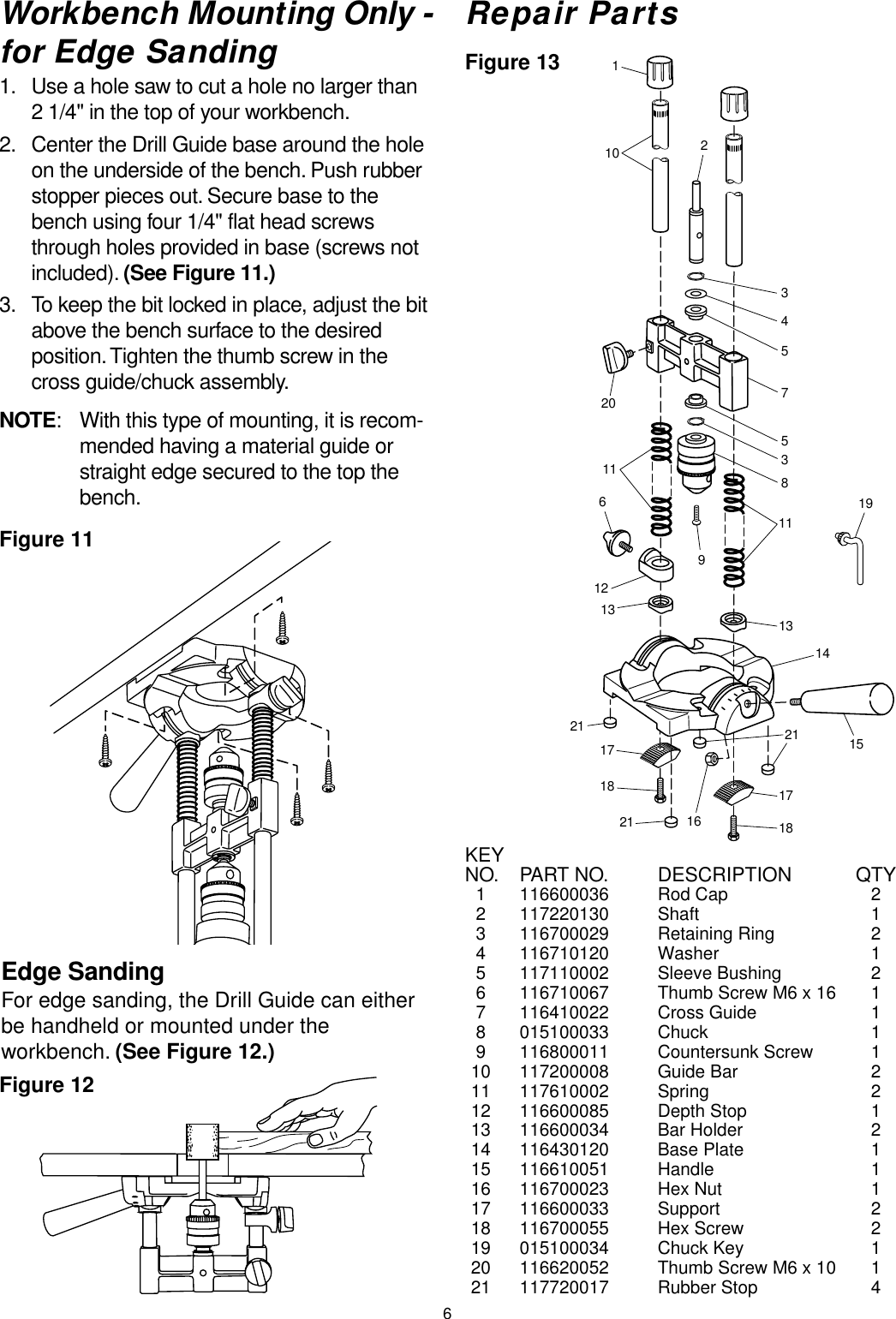 Workbench Mounting Only - for Edge Sanding

1. Use a hole saw to cut a hole no larger than 2 1/4" in the top of your workbench.

2. Center the Drill Guide base around the hole on the underside of the bench. Push rubber stopper pieces out. Secure base to the bench using four 1/4" flat head screws through holes provided in base (screws not included). (See Figure 11.)

3. To keep the bit locked in place, adjust the bit above the bench surface to the desired position. Tighten the thumb screw in the cross guide/chuck assembly.

NOTE: With this type of mounting, it is recommended having a material guide or straight edge secured to the top the bench.

Figure 11

Edge Sanding

For edge sanding, the Drill Guide can either be handheld or mounted under the workbench. (See Figure 12.)

Figure 12

Repair Parts

Figure 13

1 10 2 3 4 5 7 20 5 3 8 11 6 19 11 9 12 13 13 14 21 21 15 17 18 17 21 16 18

| KEY NO. | PART NO. | DESCRIPTION | QTY |
|---|---|---|---|
| 1 | 116600036 | Rod Cap | 2 |
| 2 | 117220130 | Shaft | 1 |
| 3 | 116700029 | Retaining Ring | 2 |
| 4 | 116710120 | Washer | 1 |
| 5 | 117110002 | Sleeve Bushing | 2 |
| 6 | 116710067 | Thumb Screw M6 x 16 | 1 |
| 7 | 116410022 | Cross Guide | 1 |
| 8 | 015100033 | Chuck | 1 |
| 9 | 116800011 | Countersunk Screw | 1 |
| 10 | 117200008 | Guide Bar | 2 |
| 11 | 117610002 | Spring | 2 |
| 12 | 116600085 | Depth Stop | 1 |
| 13 | 116600034 | Bar Holder | 2 |
| 14 | 116430120 | Base Plate | 1 |
| 15 | 116610051 | Handle | 1 |
| 16 | 116700023 | Hex Nut | 1 |
| 17 | 116600033 | Support | 2 |
| 18 | 116700055 | Hex Screw | 2 |
| 19 | 015100034 | Chuck Key | 1 |
| 20 | 116620052 | Thumb Screw M6 x 10 | 1 |
| 21 | 117720017 | Rubber Stop | 4 |

6