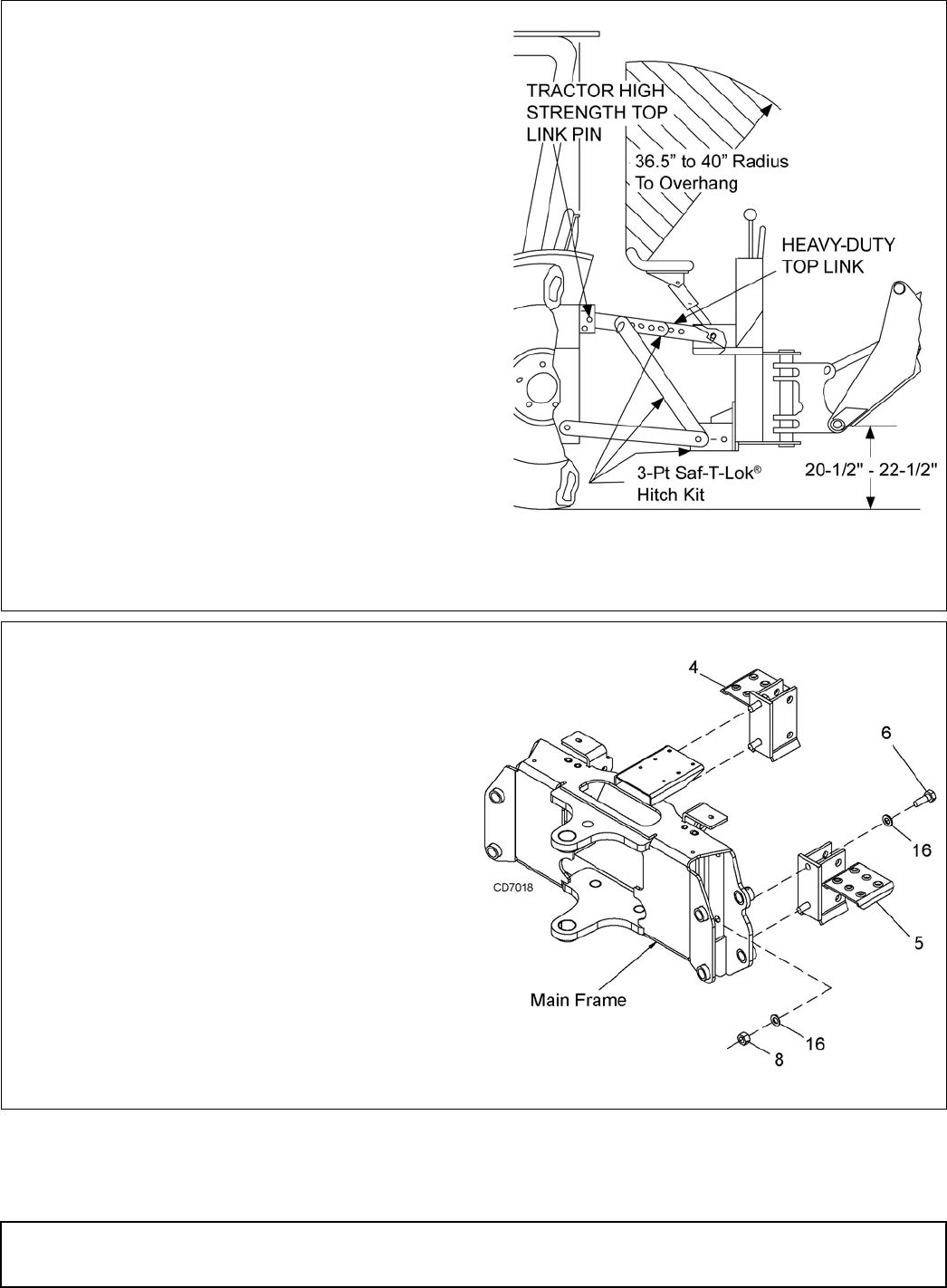 TRACTOR HIGH STRENGTH TOP LINK PIN

36.5" to 40" Radius To Overhang

HEAVY-DUTY TOP LINK

3-Pt Saf-T-Lok® Hitch Kit

20-1/2" - 22-1/2"

4

6

16

CD7018

5

Main Frame

16

8