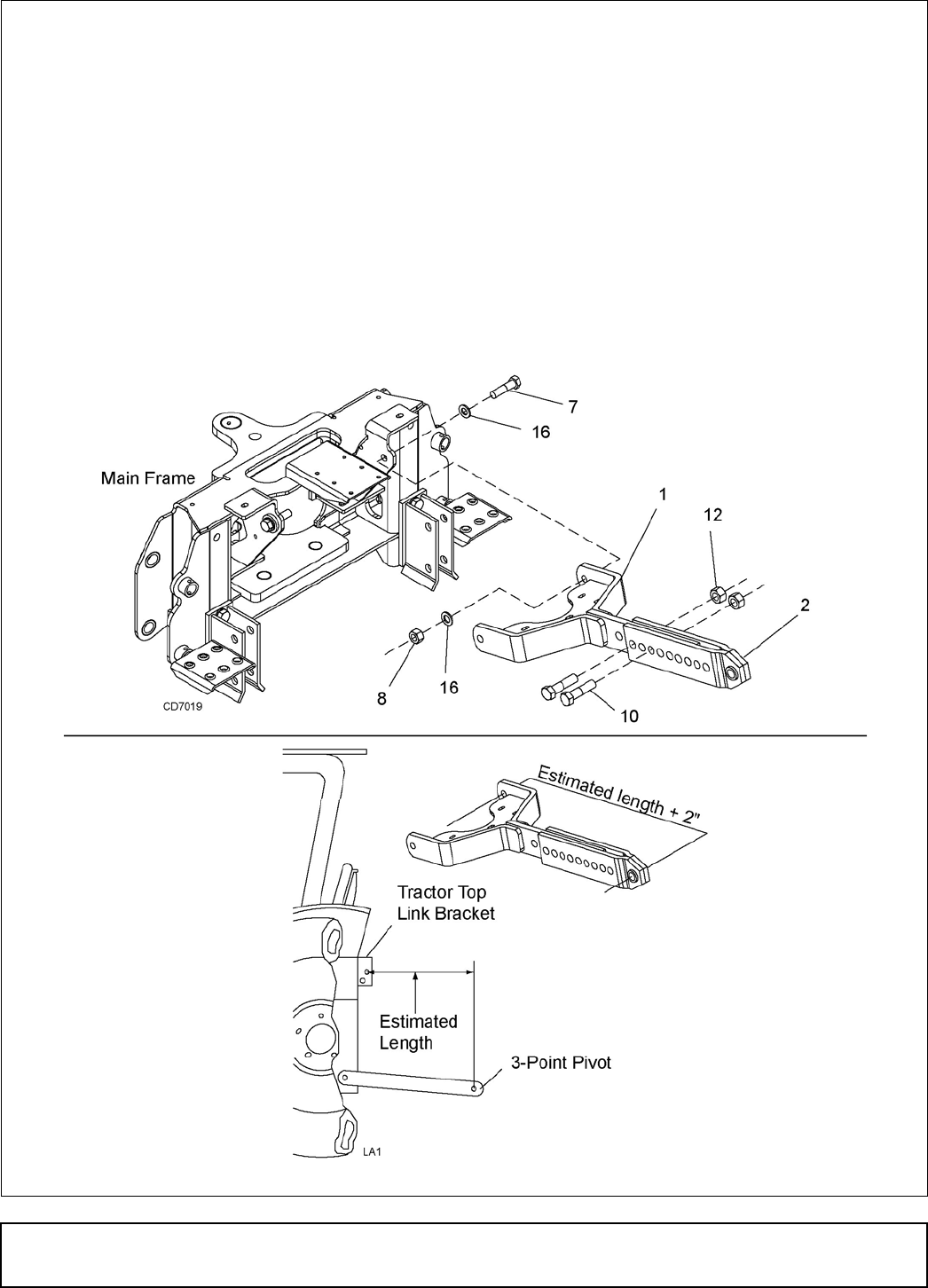 7
16
Main Frame
1
12
2
8
16
10
CD7019

Estimated length + 2"
Tractor Top Link Bracket
Estimated Length
3-Point Pivot
LA1