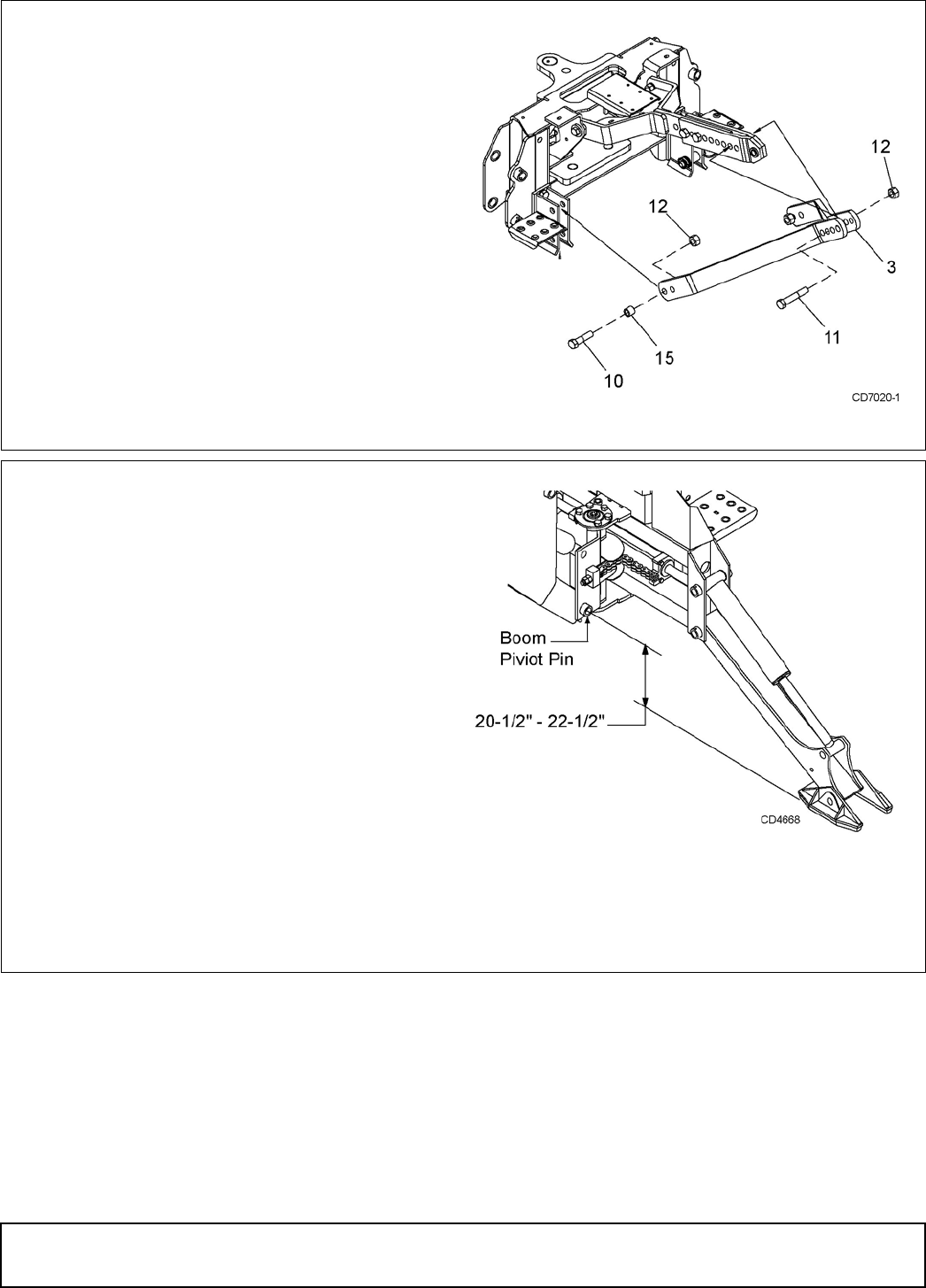 12
12
3
11
15
10
CD7020-1

Boom
Piviot Pin
20-1/2" - 22-1/2"
CD4668