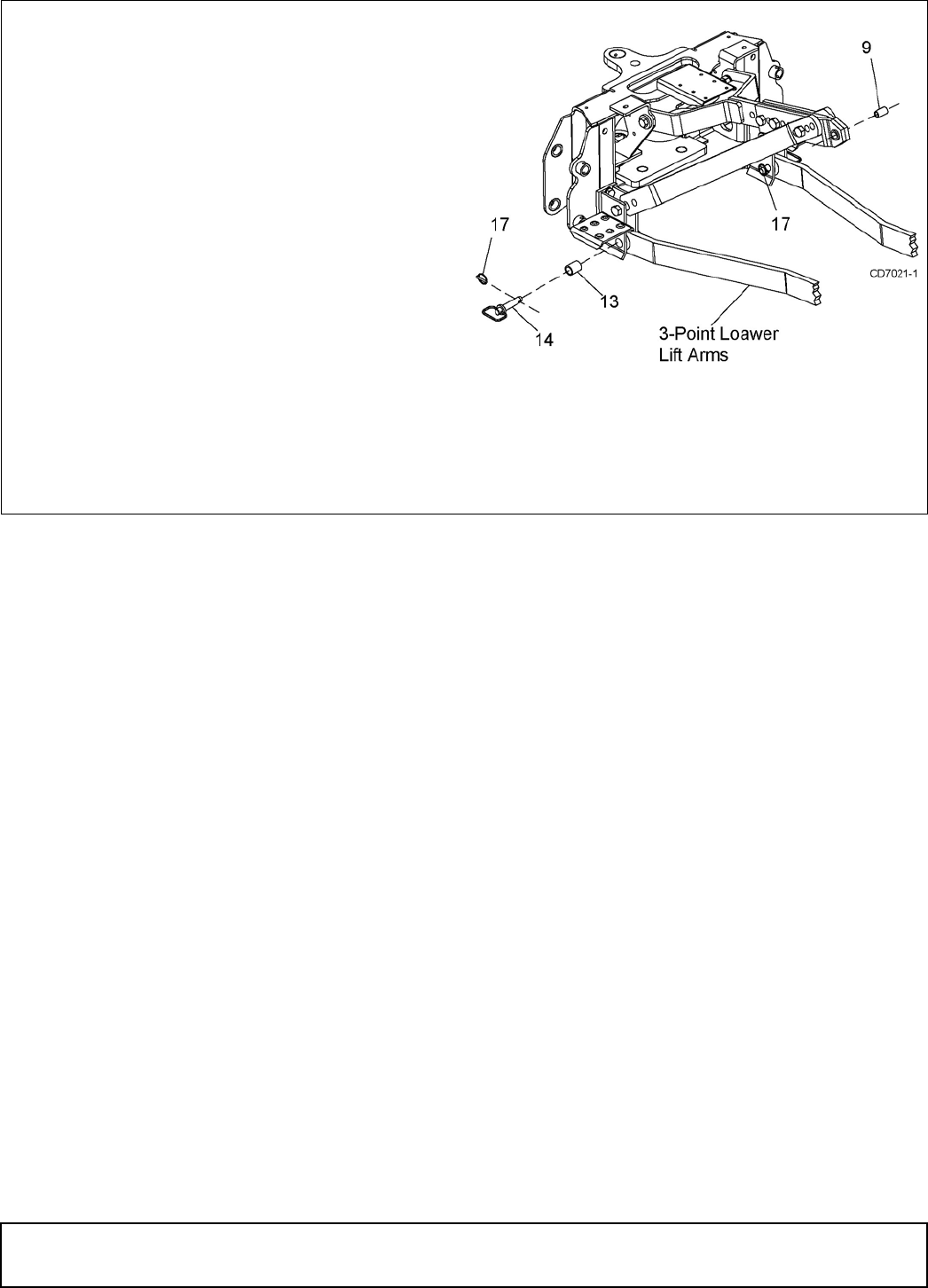 9

17

17

CD7021-1

13

14

3-Point Loawer Lift Arms