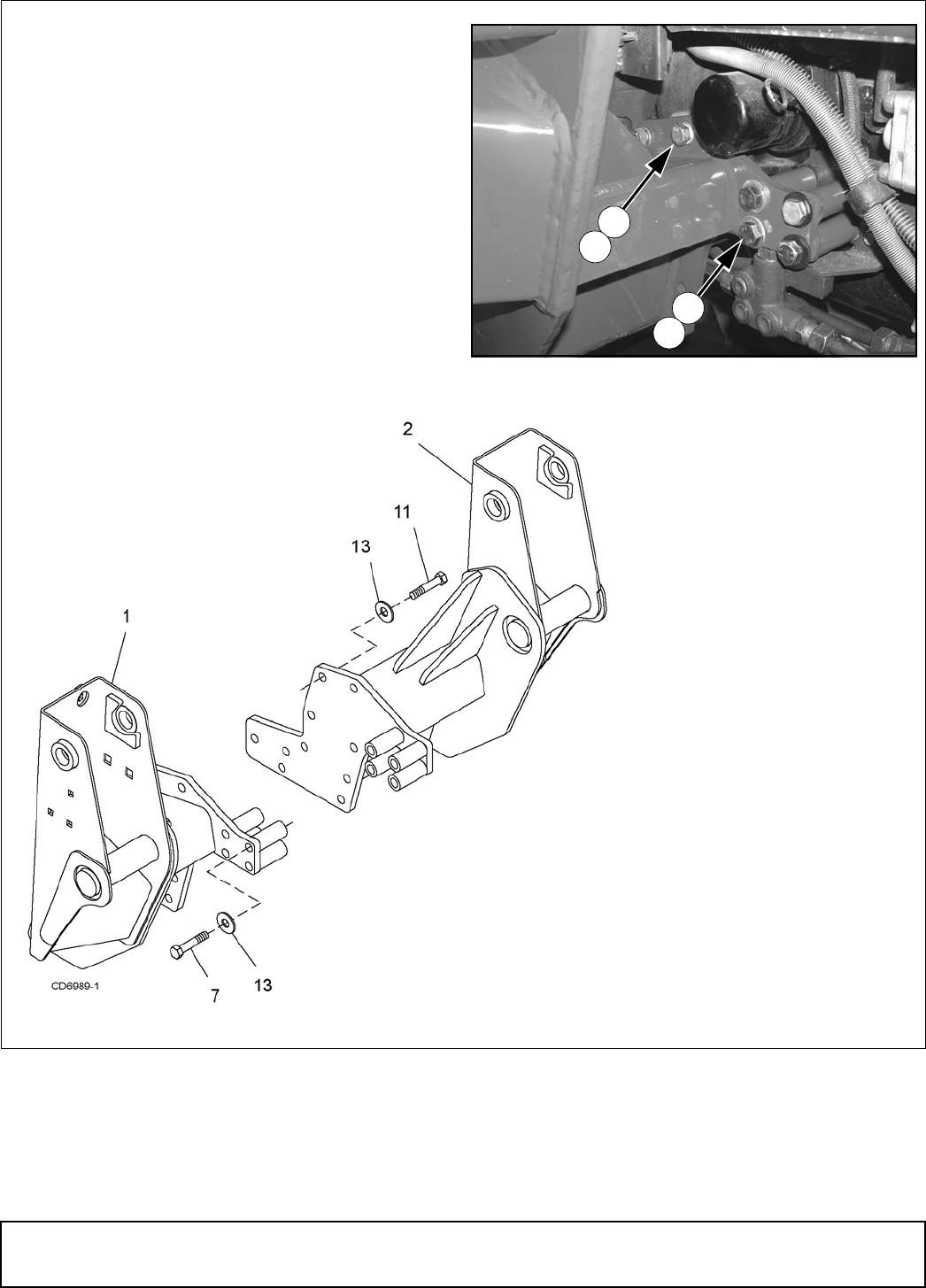 2

11

13

1

CD6989-1

7

13