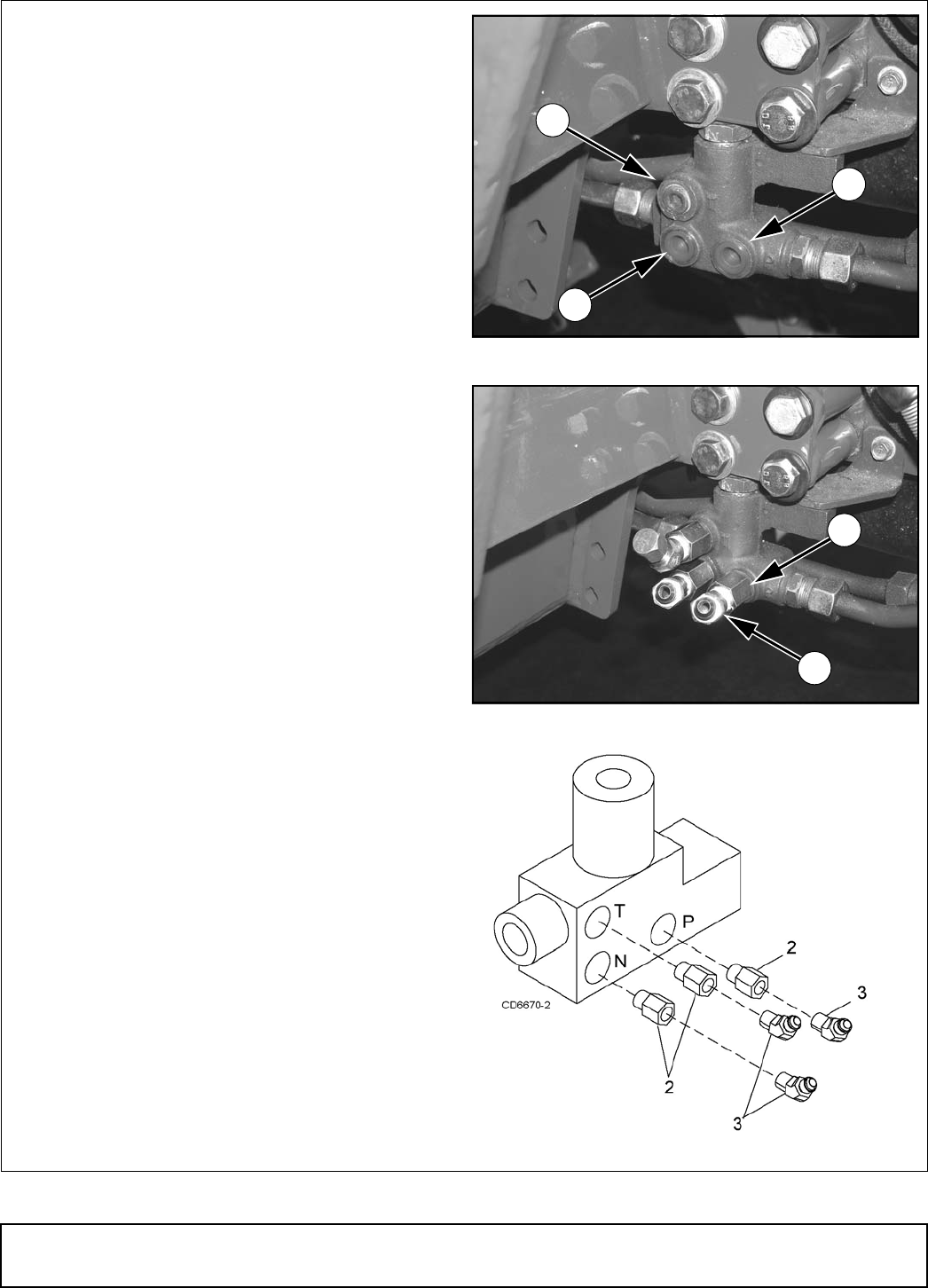 T
P
N
2
3
CD6670-2
2
3