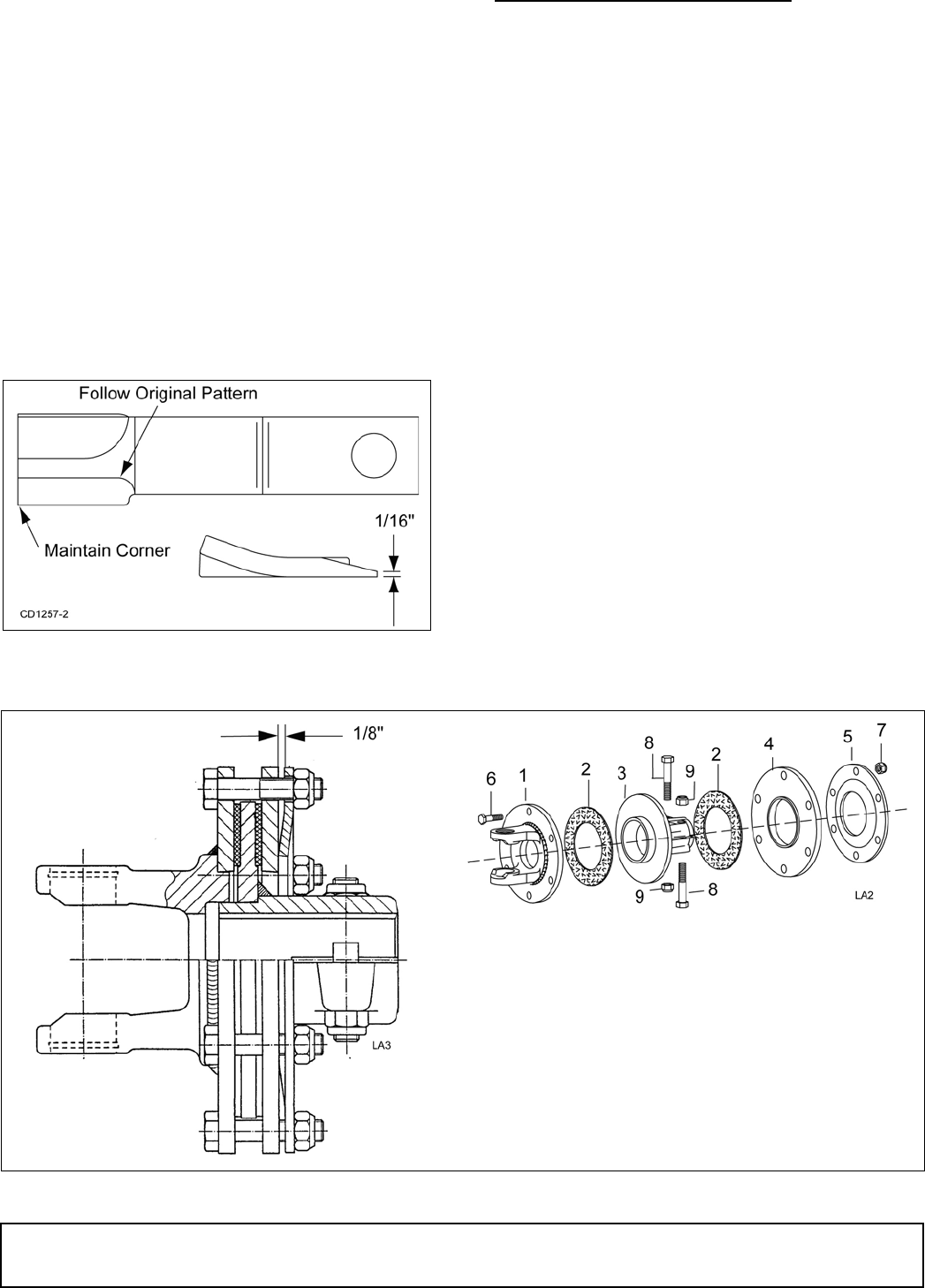 Follow Original Pattern

Maintain Corner

1/16"

CD1257-2

1/8"

LA3

6 1 2 3 8 9 2 4 5 7

9 8

LA2