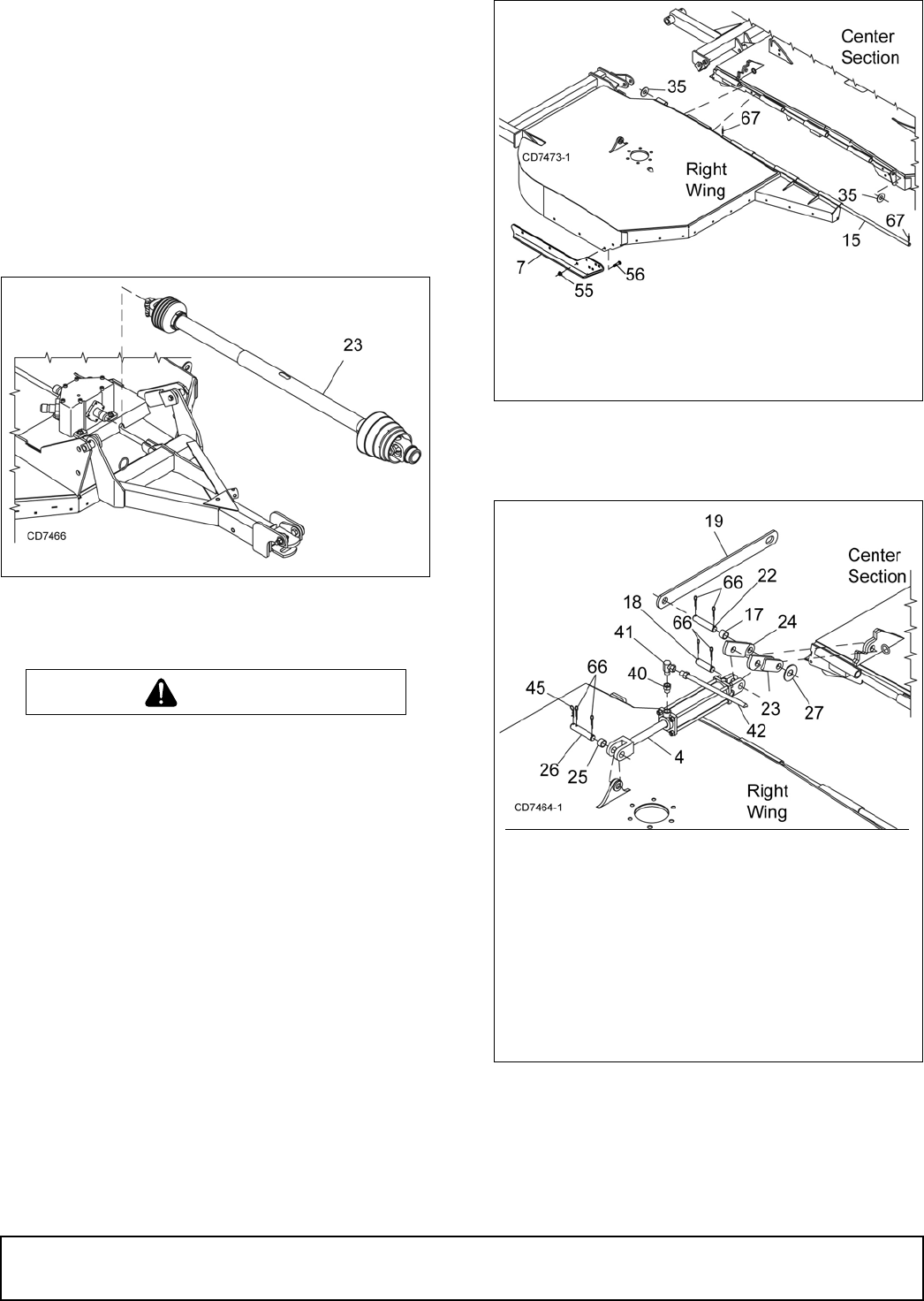 23

CD7466

Center Section

35

67

CD7473-1

Right Wing

35

67

15

7

56

55

19

Center Section

66

22

18

17

24

66

41

40

66

45

23

27

42

26

25

4

CD7464-1

Right Wing