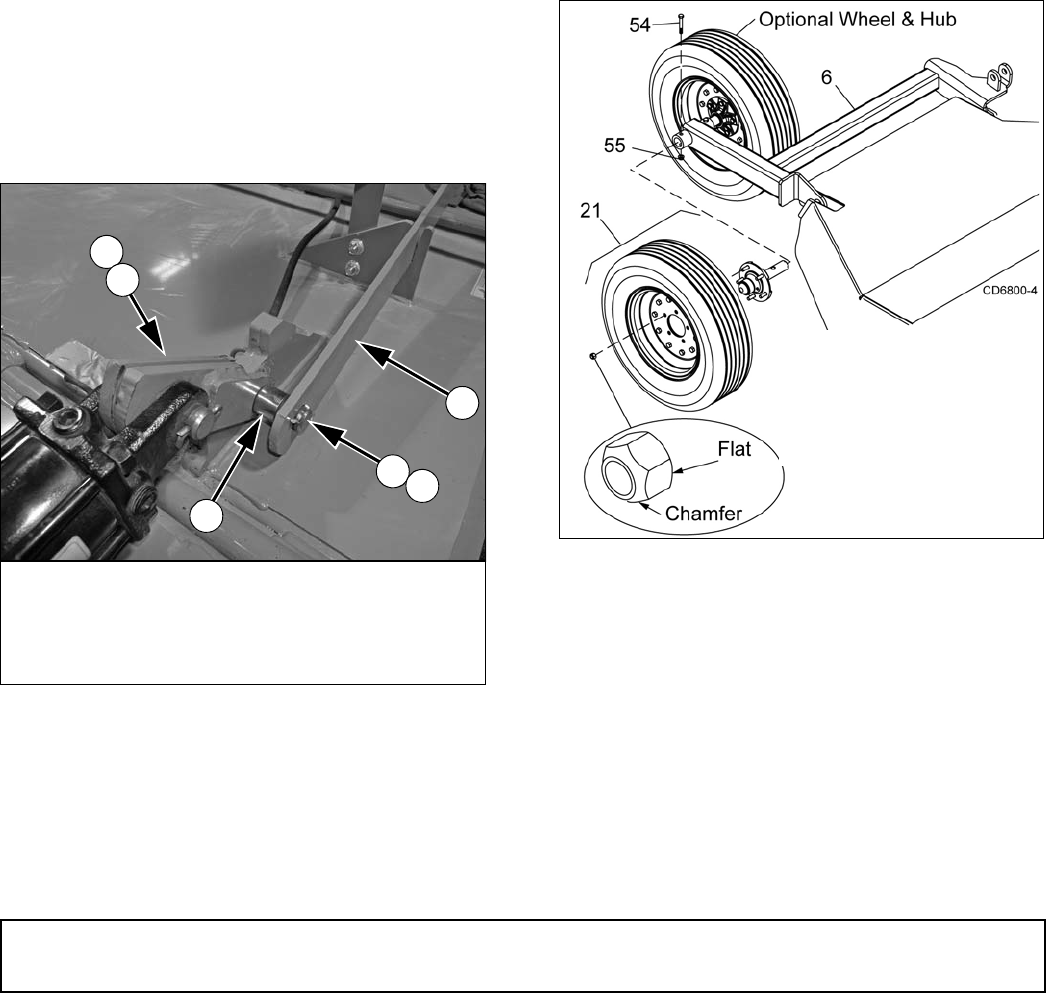 54
Optional Wheel & Hub
6
55
21
CD6800-4
Flat
Chamfer