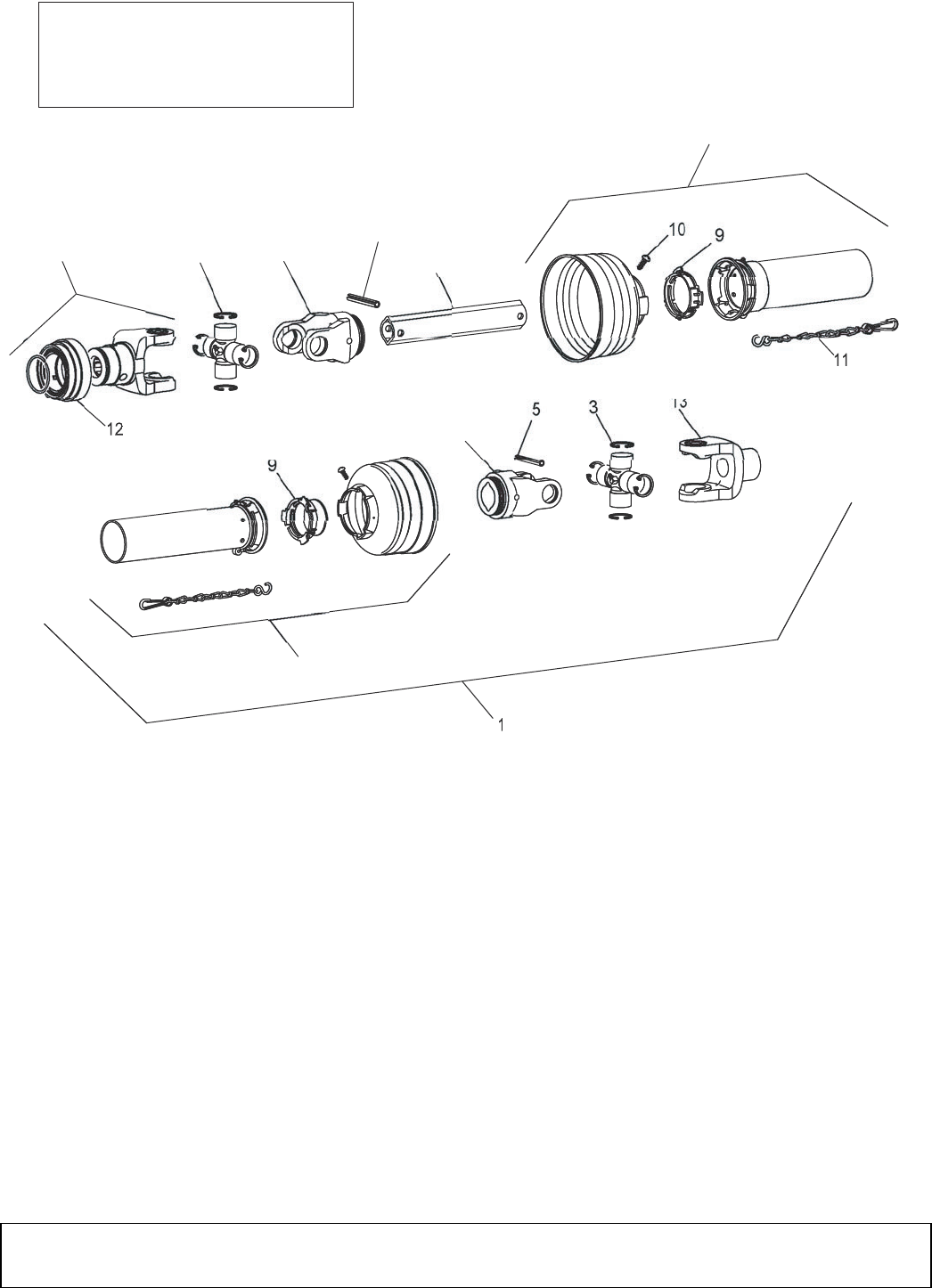 10
9
11
12
5
3
13
9
1