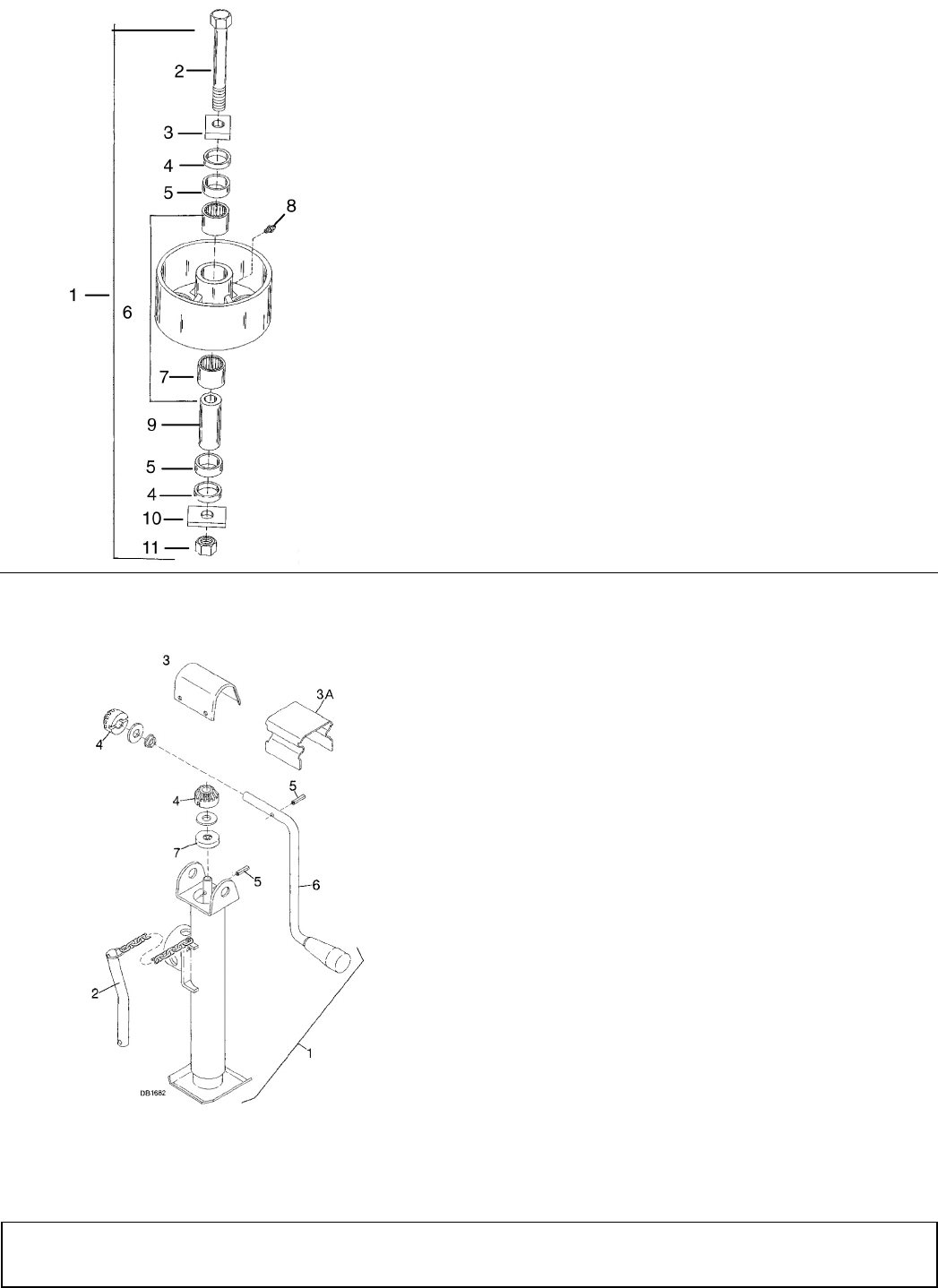 2
3
4
5
8
1
6
7
9
5
4
10
11

3
3A
4
5
4
7
5
6
2
1
DB1682