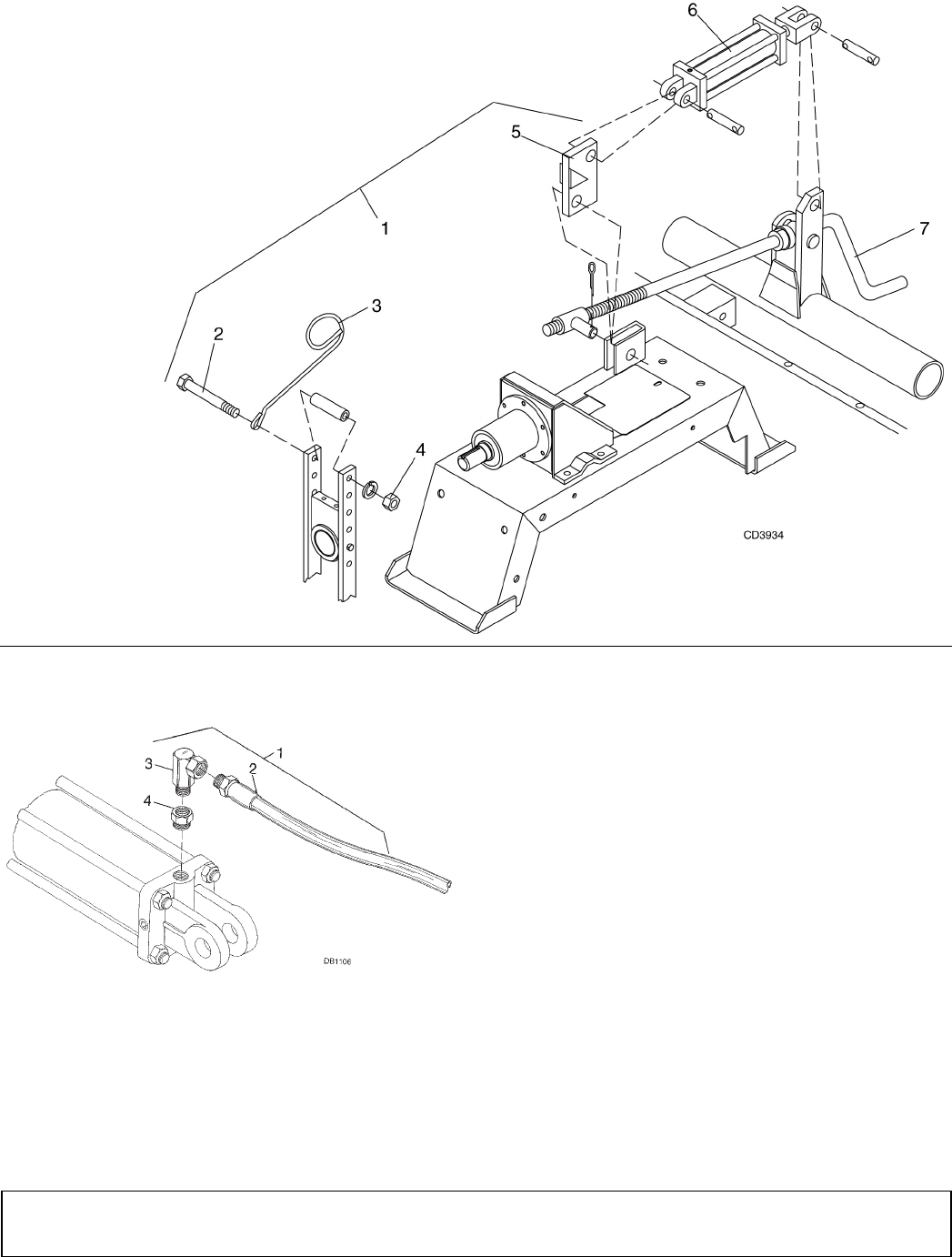 6

5

1

7

3

2

4

CD3934

1

3

2

4

DB1106