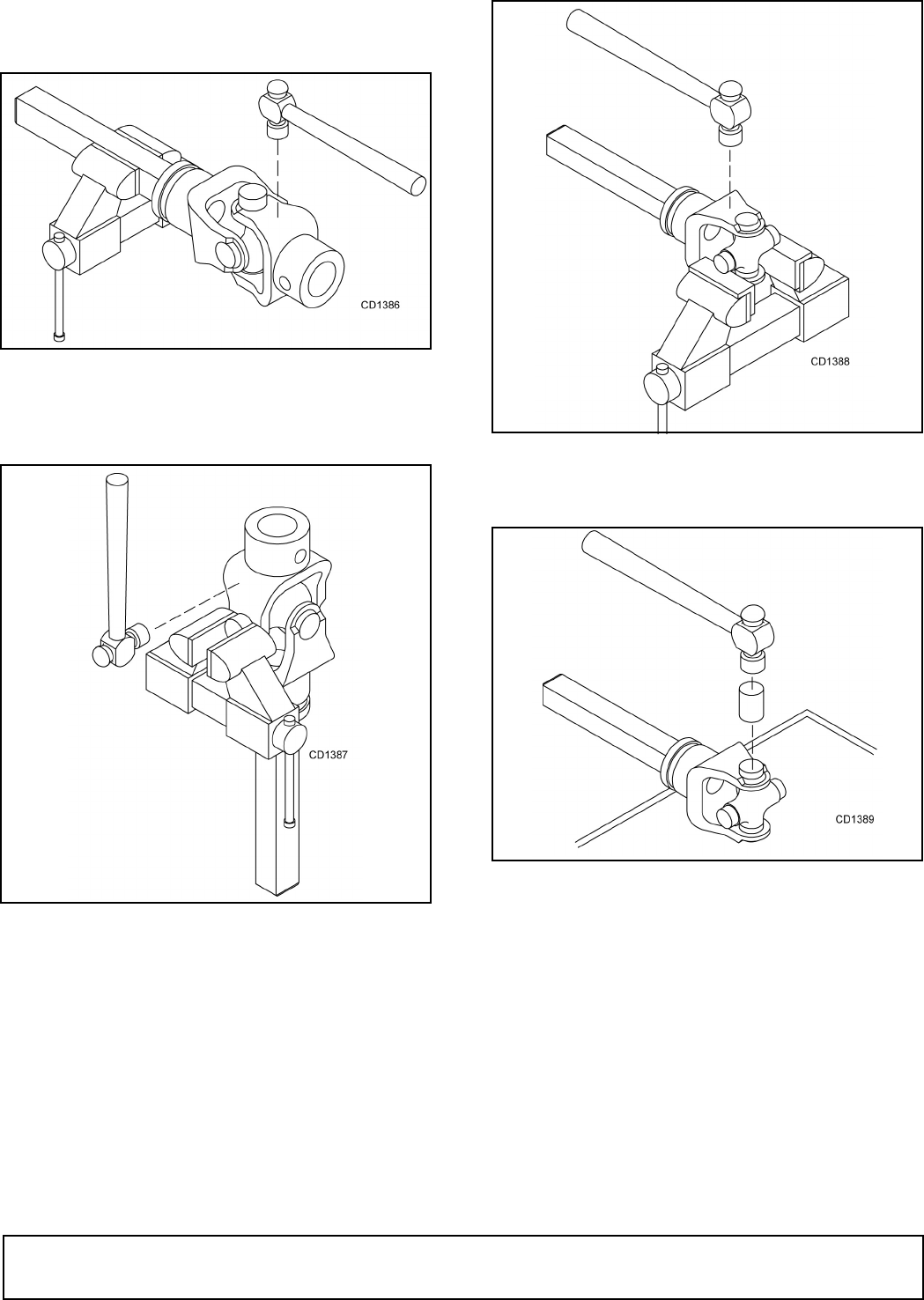 CD1386

CD1387

CD1388

CD1389