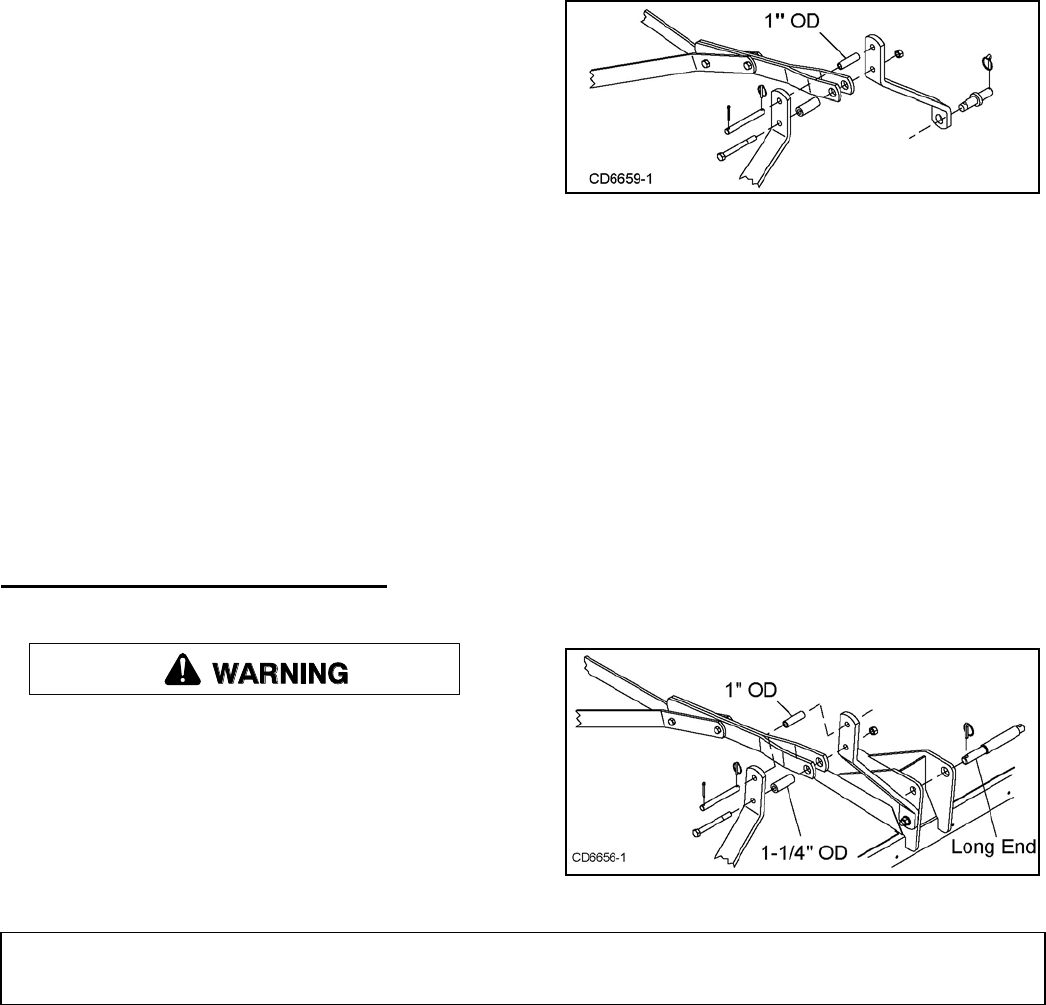 1" OD

CD6659-1

WARNING

1" OD

1-1/4" OD

Long End

CD6656-1