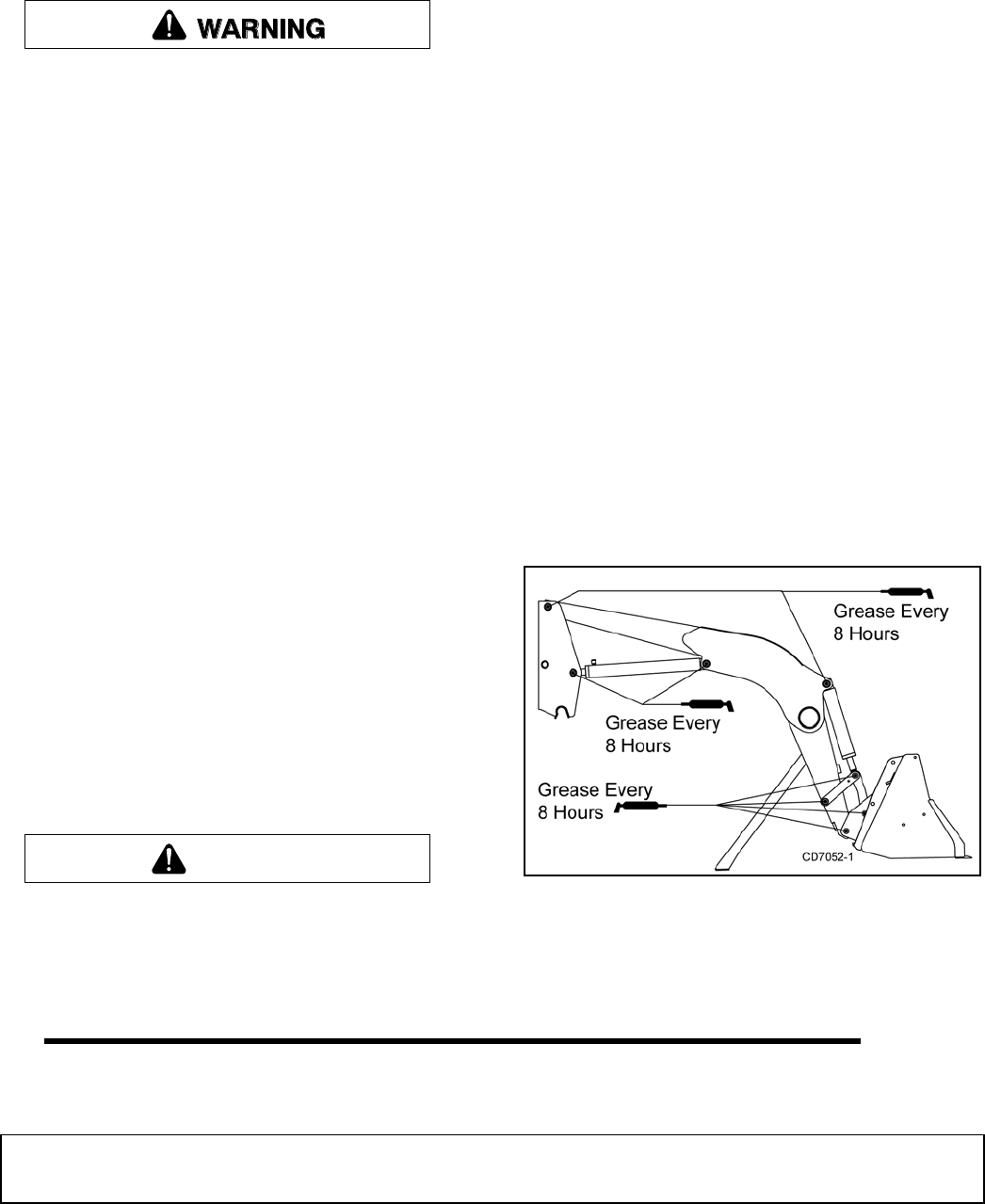 WARNING

Grease Every 8 Hours

Grease Every 8 Hours

Grease Every 8 Hours

CD7052-1