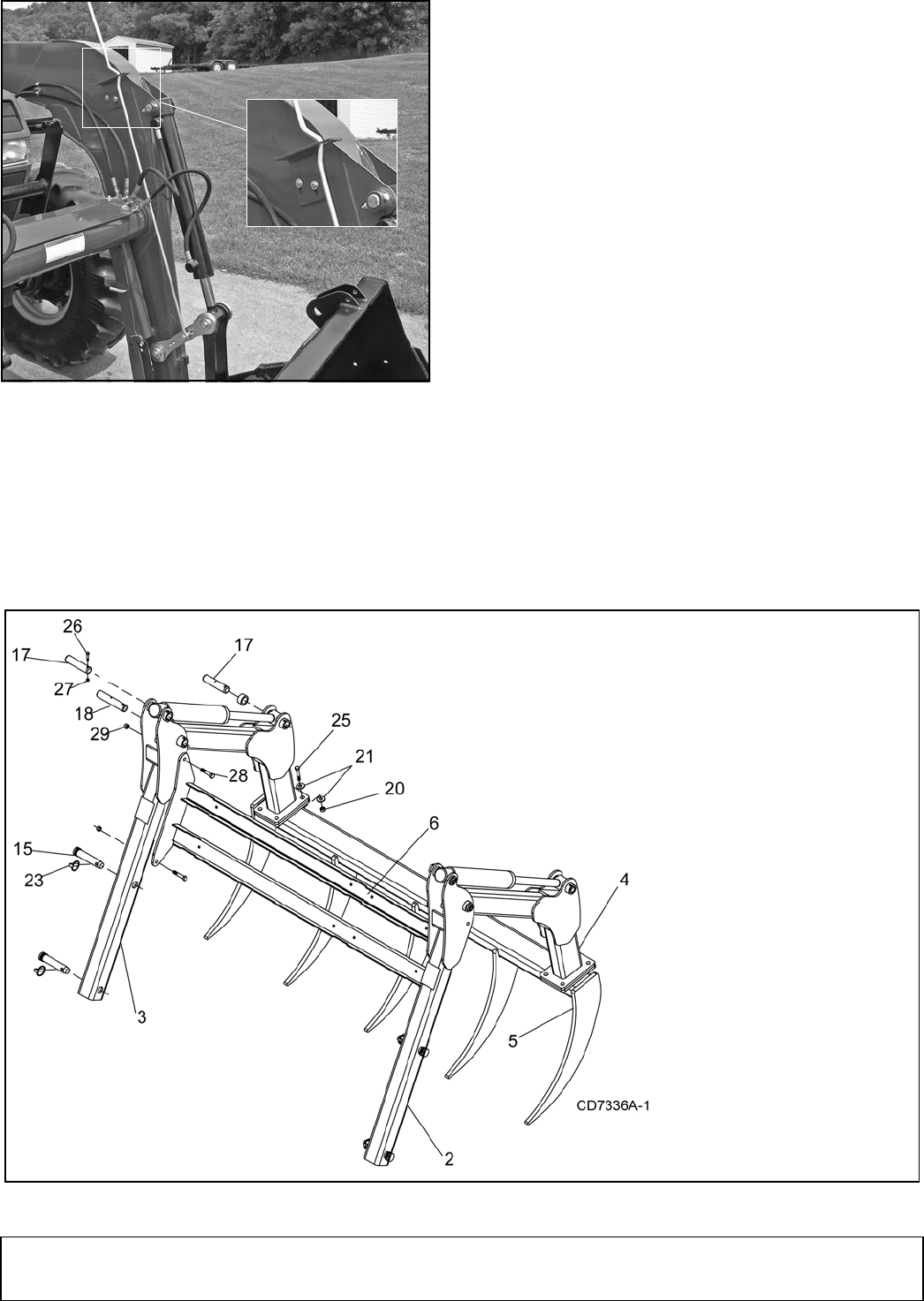 26
17
17
27
18
29
25
21
28
20
6
15
23
4
3
5
CD7336A-1
2