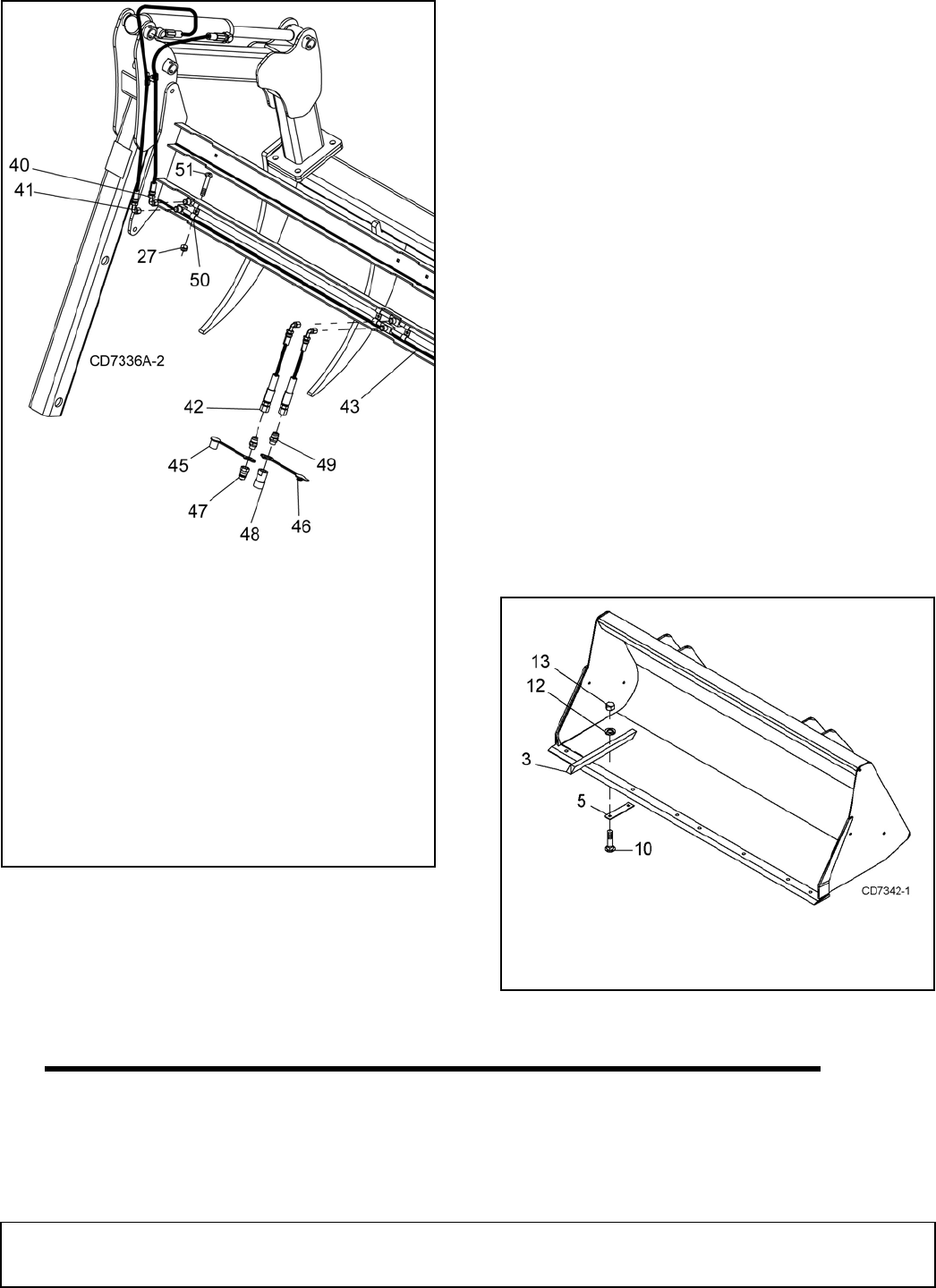 40
41
51
27
50
CD7336A-2
42
43
45
49
47
48
46

13
12
3
5
10
CD7342-1