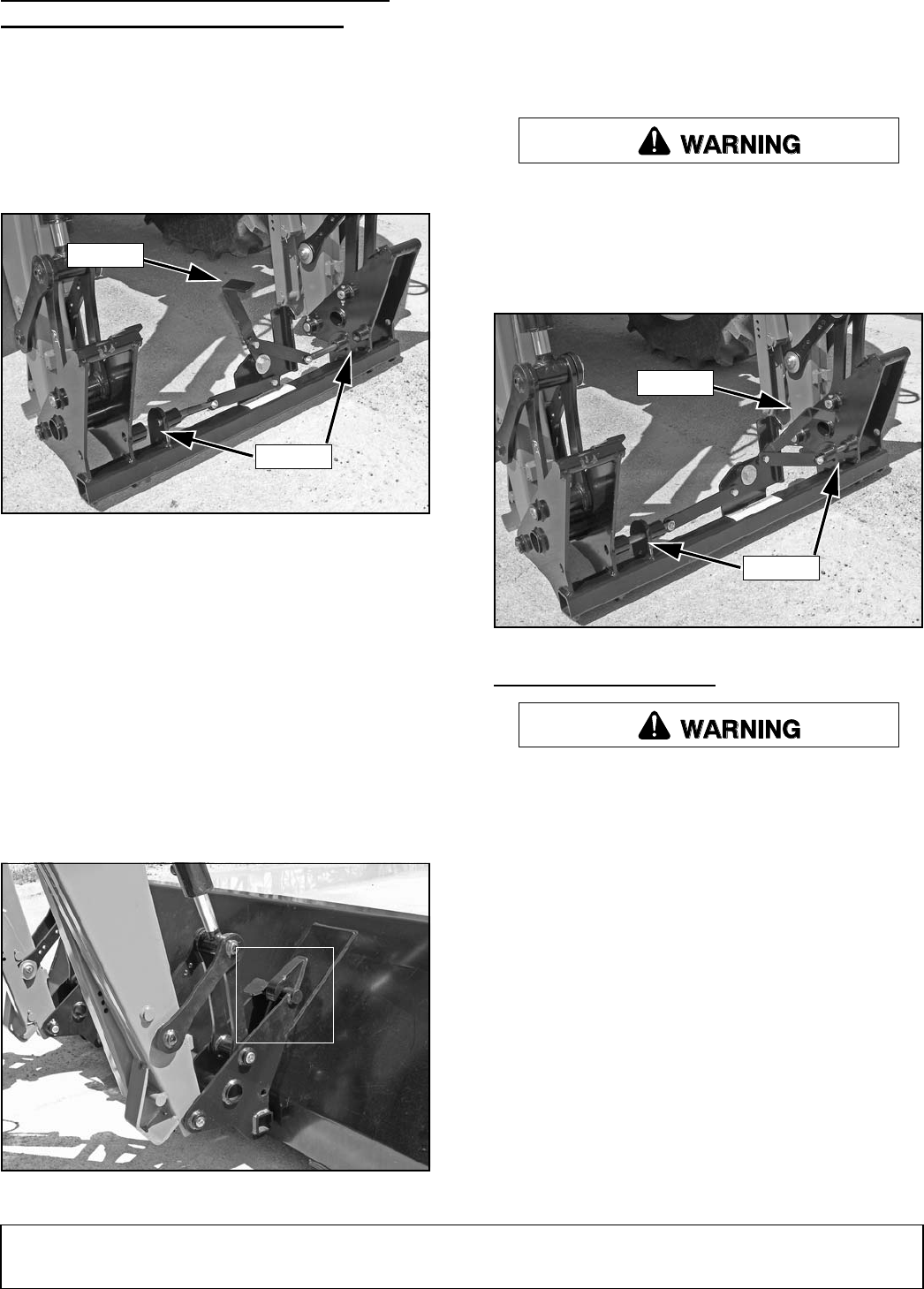 WARNING

WARNING