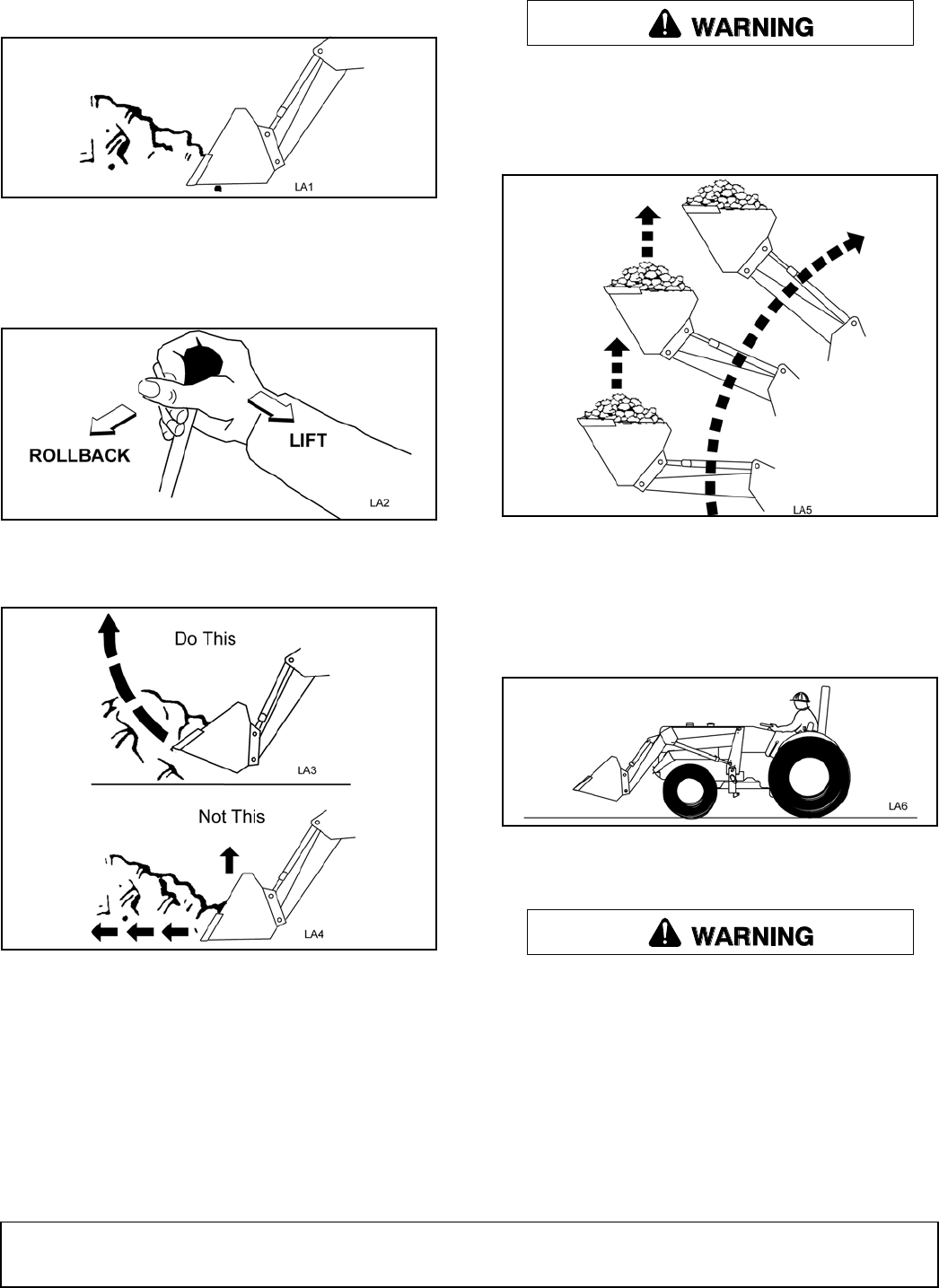 LA1

ROLLBACK

LIFT

LA2

Do This

LA3

Not This

LA4

WARNING

LA5

LA6

WARNING