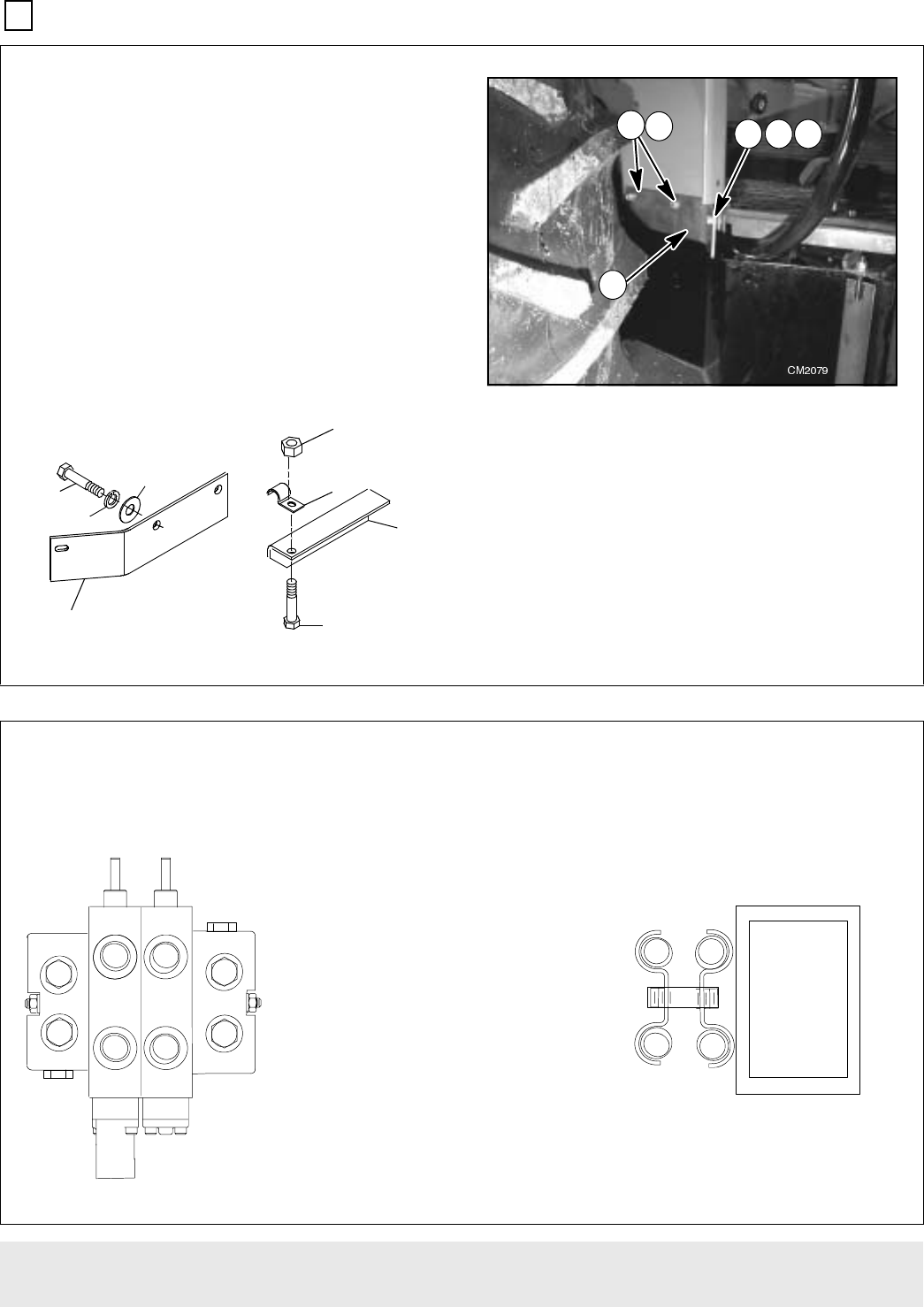 CM2079