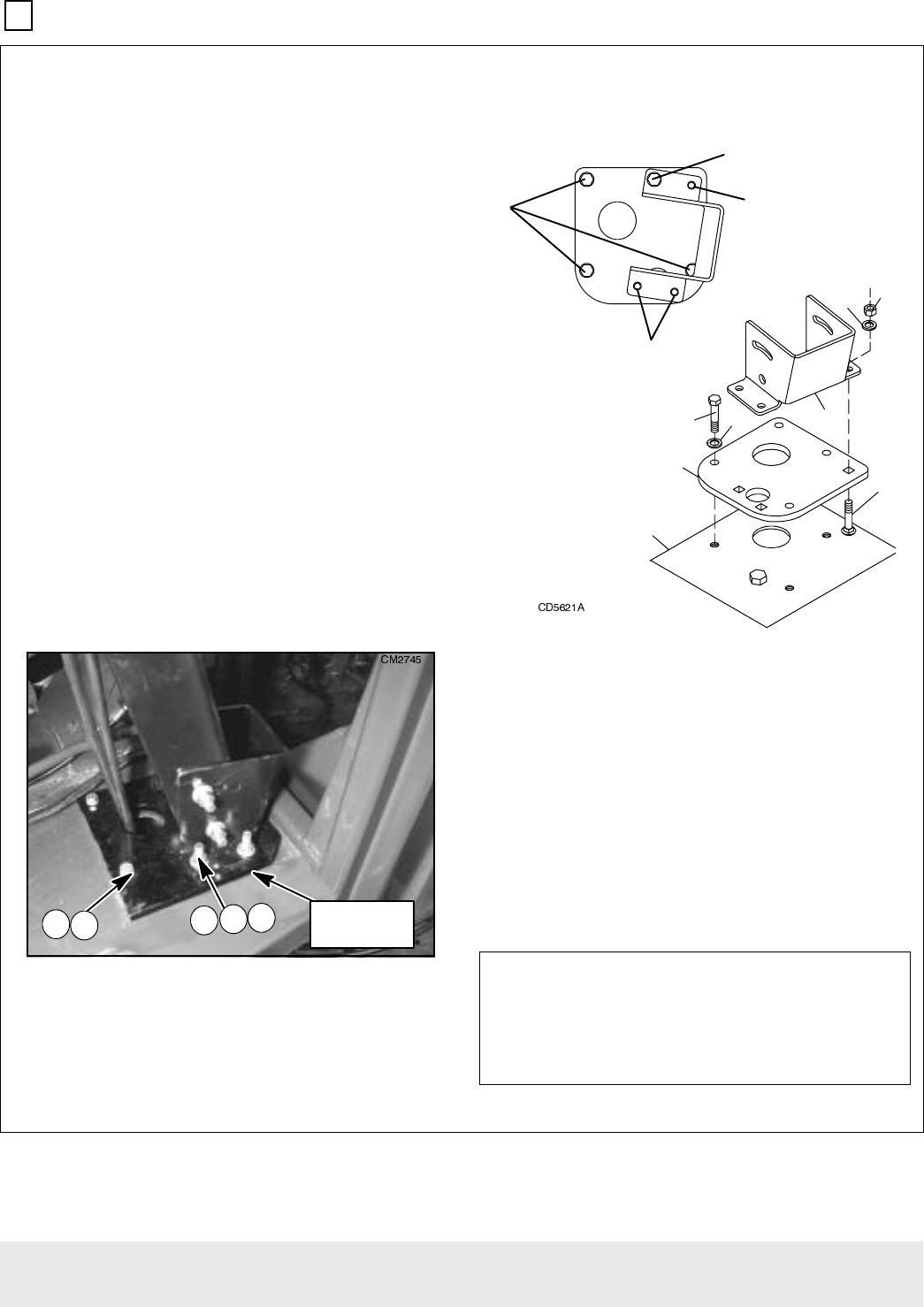 CD5621A

CM2745