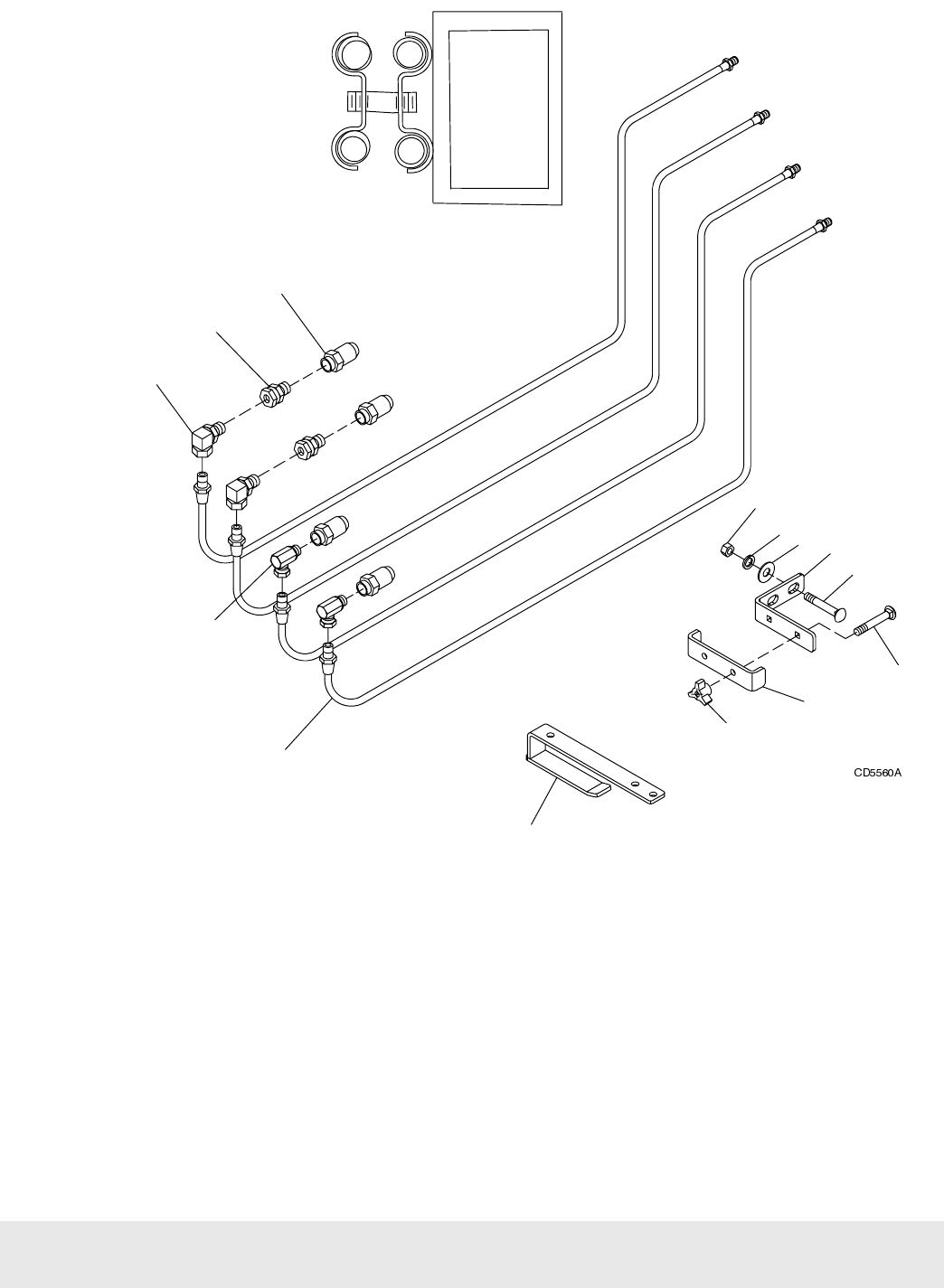 CD5560A