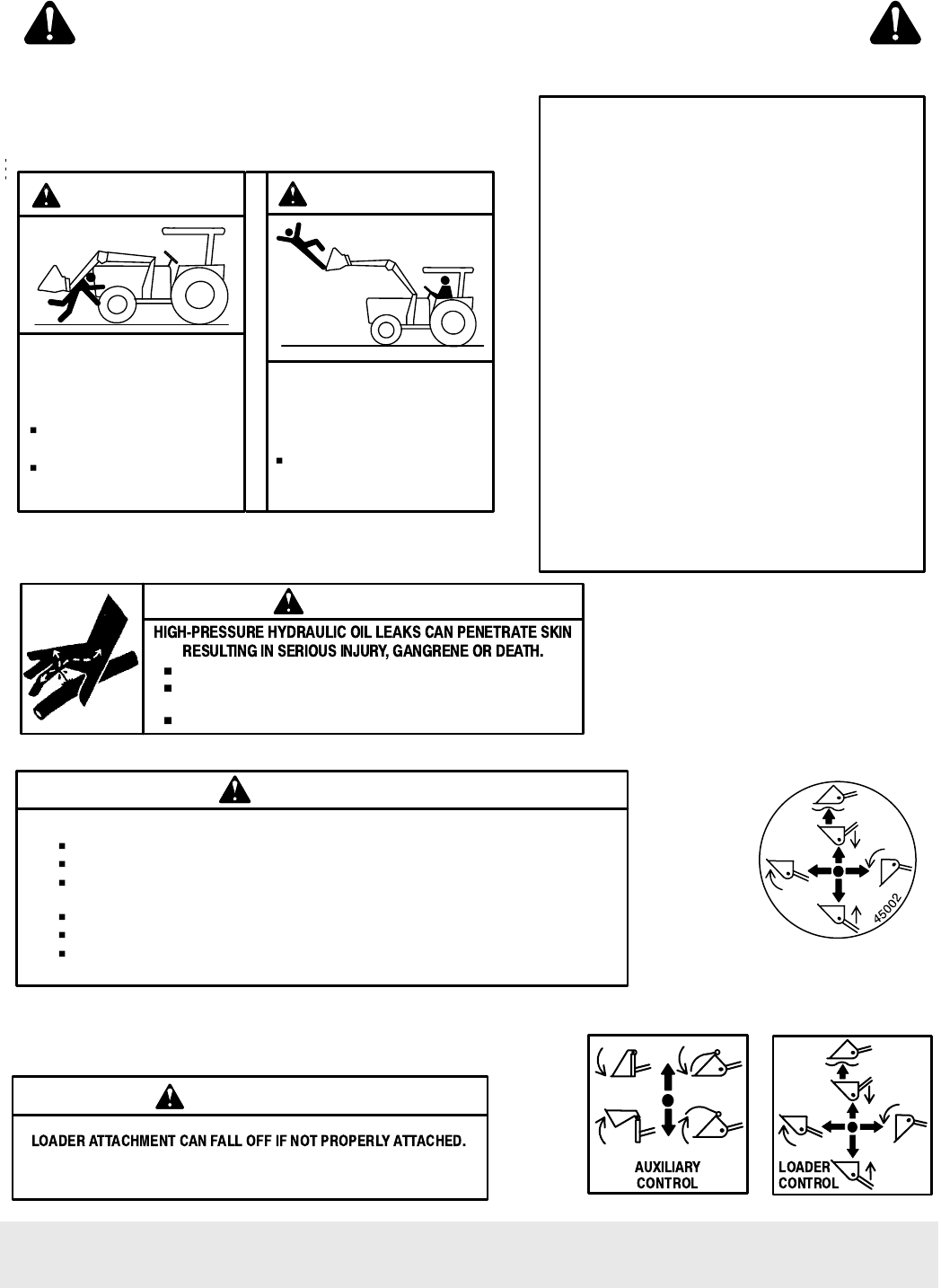 HIGH-PRESSURE HYDRAULIC OIL LEAKS CAN PENETRATE SKIN RESULTING IN SERIOUS INJURY, GANGRENE OR DEATH.

45002

LOADER ATTACHMENT CAN FALL OFF IF NOT PROPERLY ATTACHED.

AUXILIARY CONTROL

LOADER CONTROL