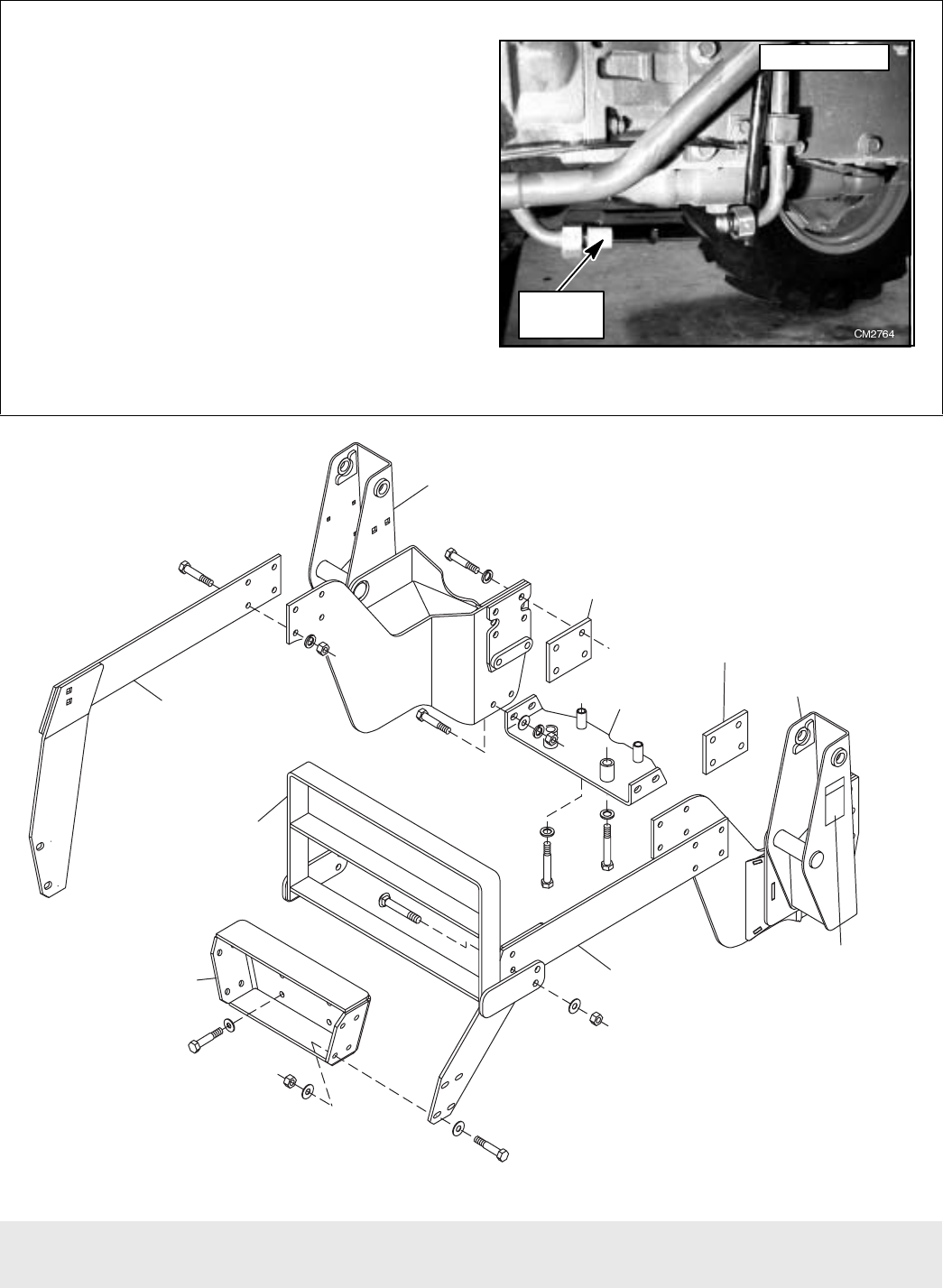 CM2764