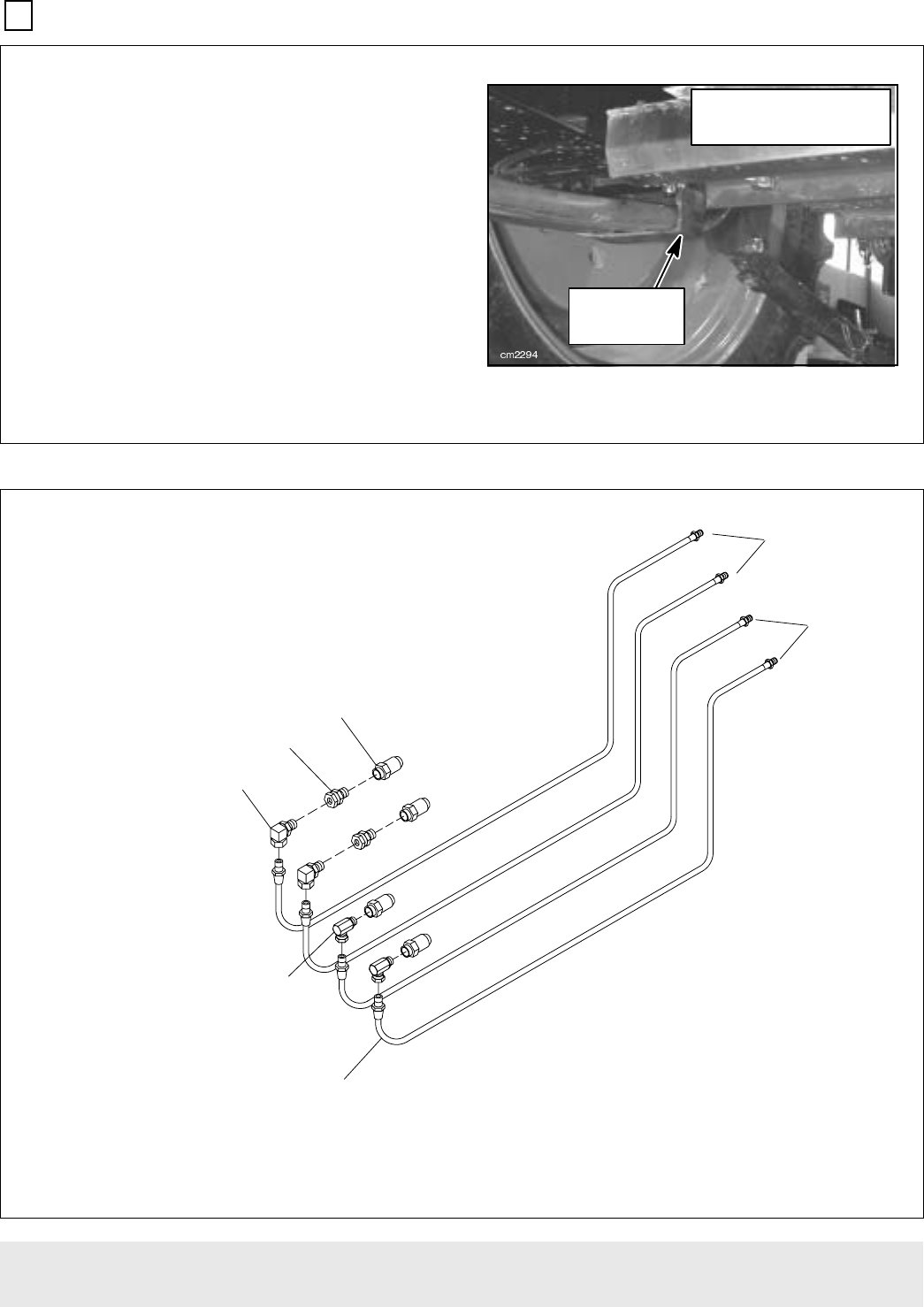 cm2294