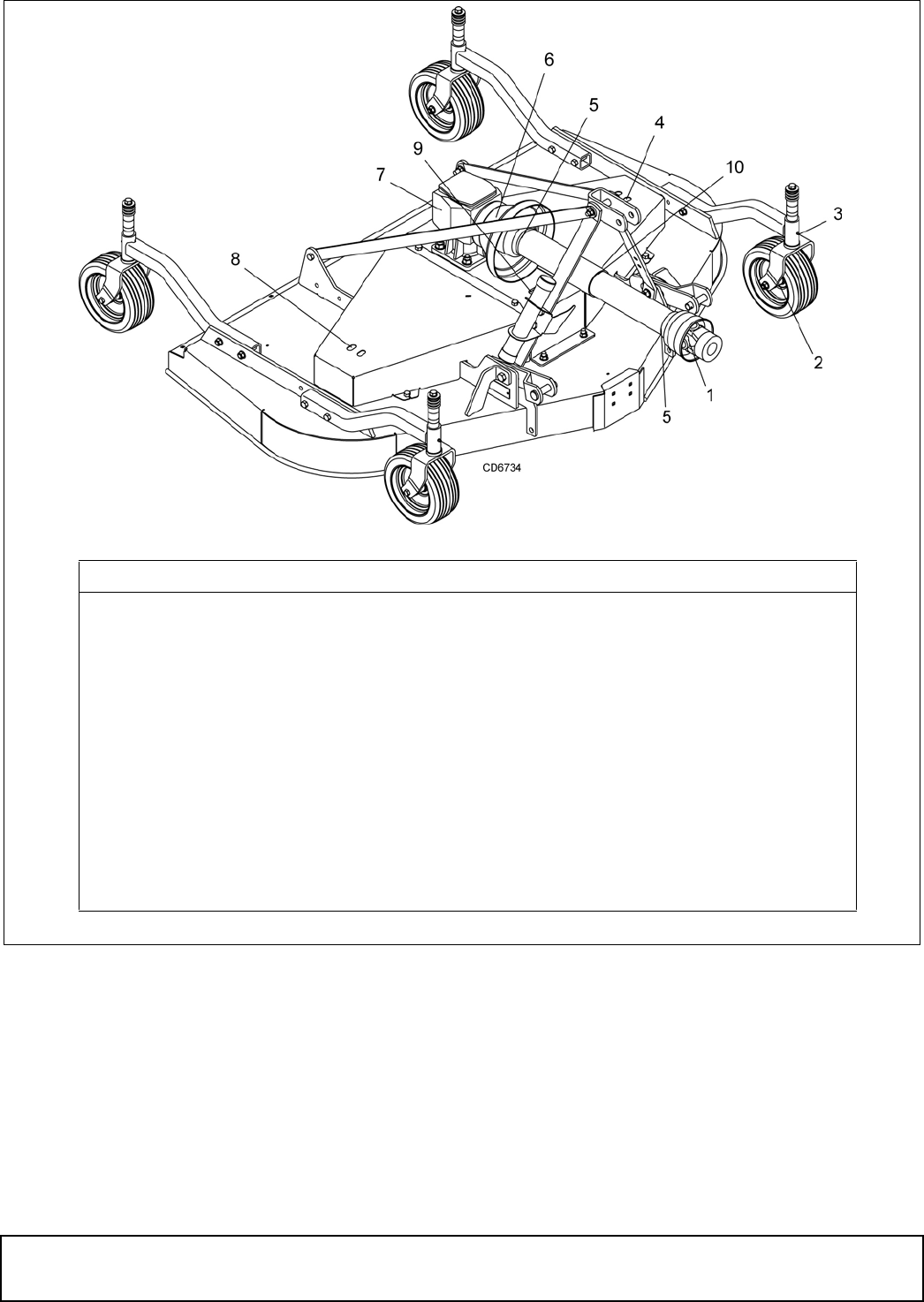 6
5
4
9
10
7
3
8
2
1
5
CD6734