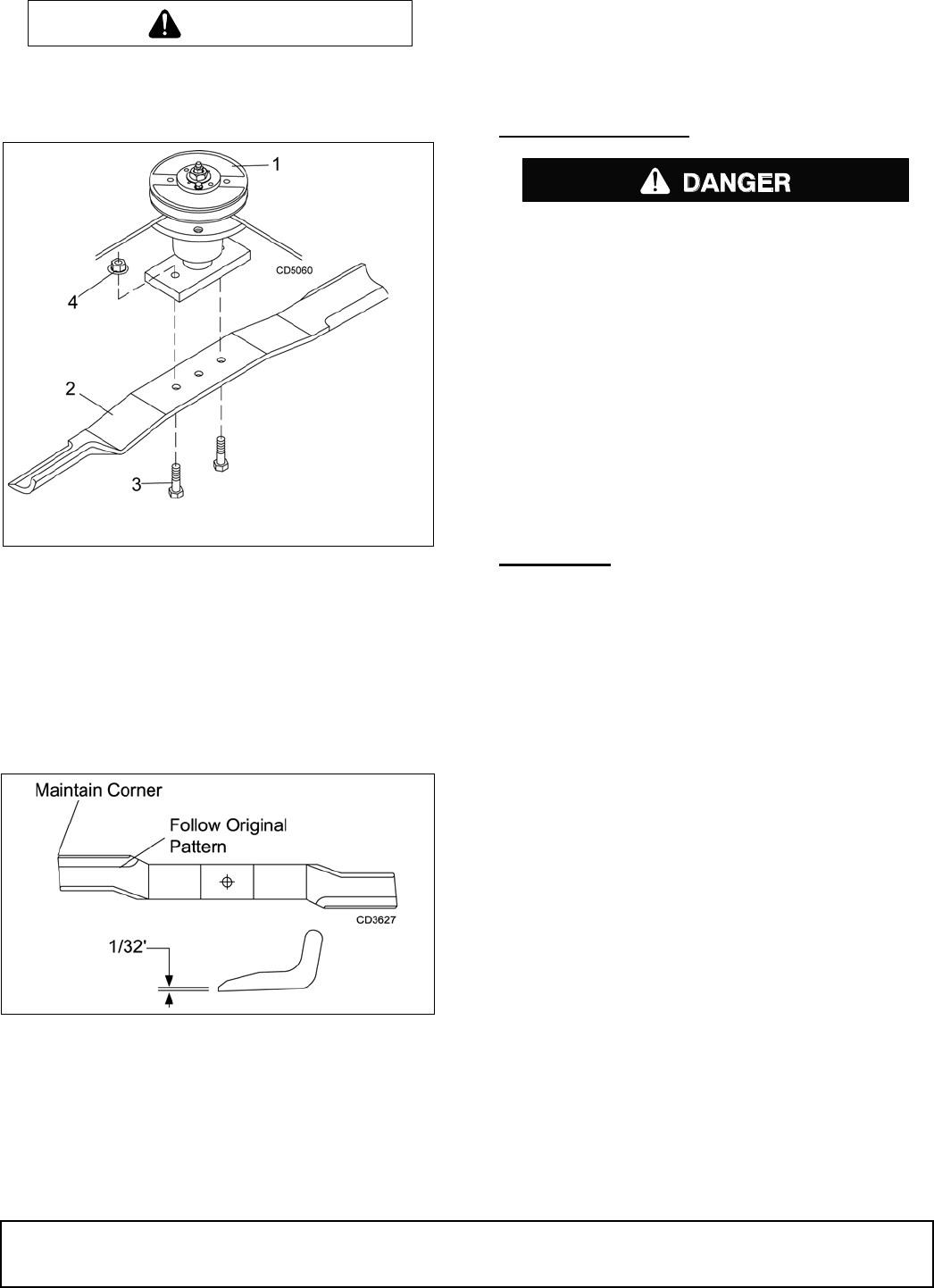 1

CD5060

4

2

3

DANGER

Maintain Corner

Follow Original Pattern

CD3627

1/32'