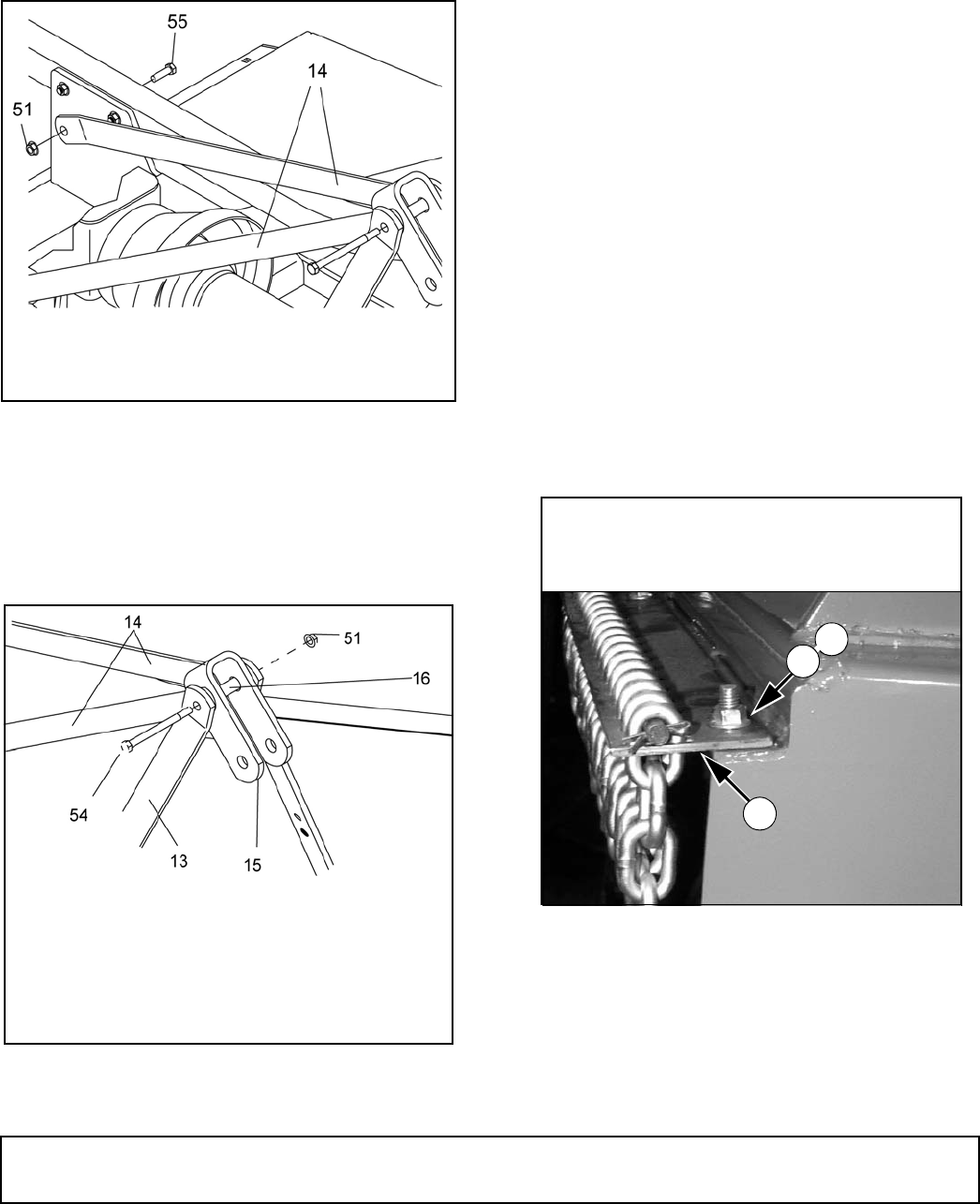 55

14

51

14

51

16

54

13

15