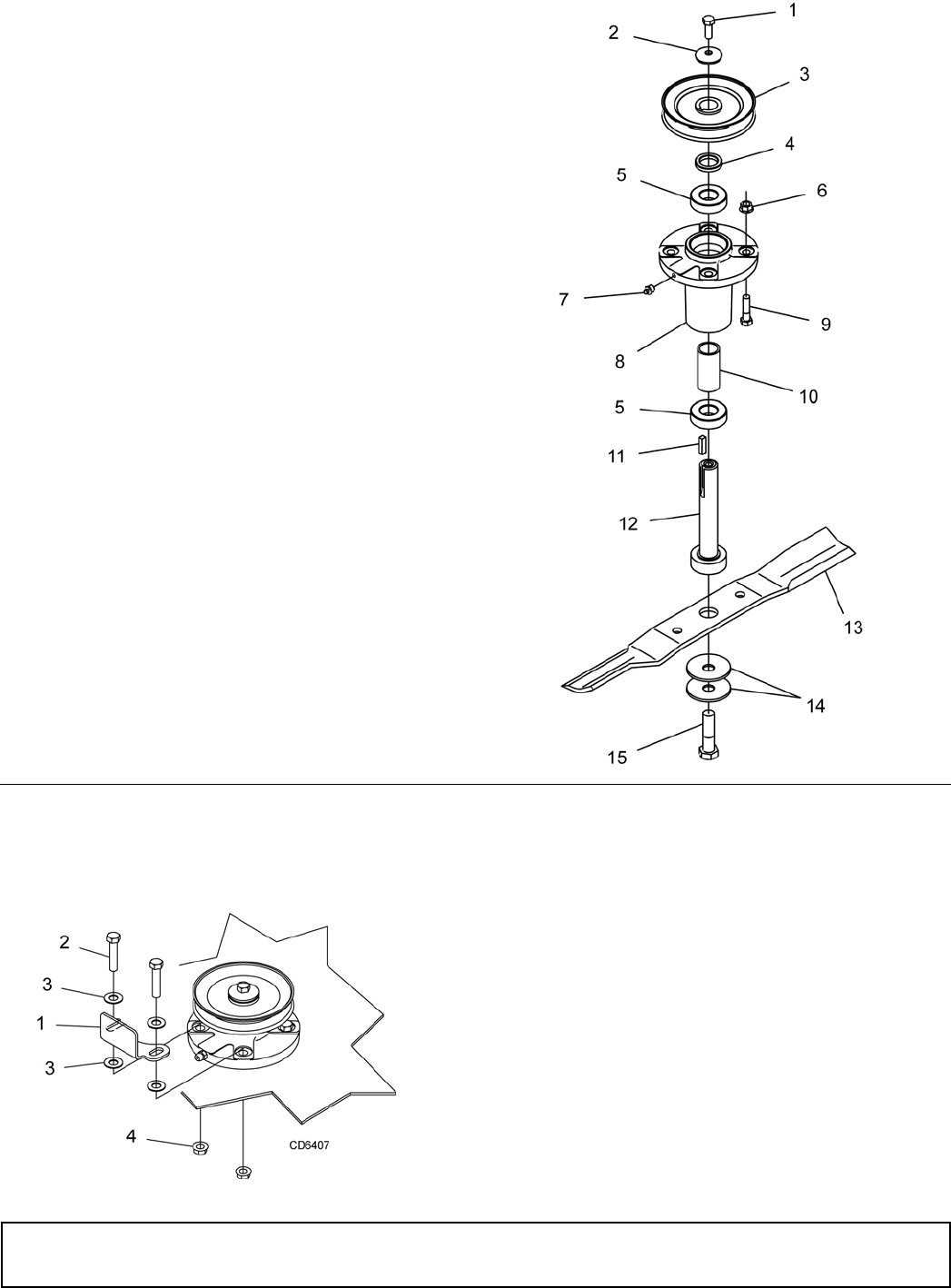 1
2
3
4
5
6
7
9
8
10
5
11
12
13
14
15

2
3
1
3
4
CD6407