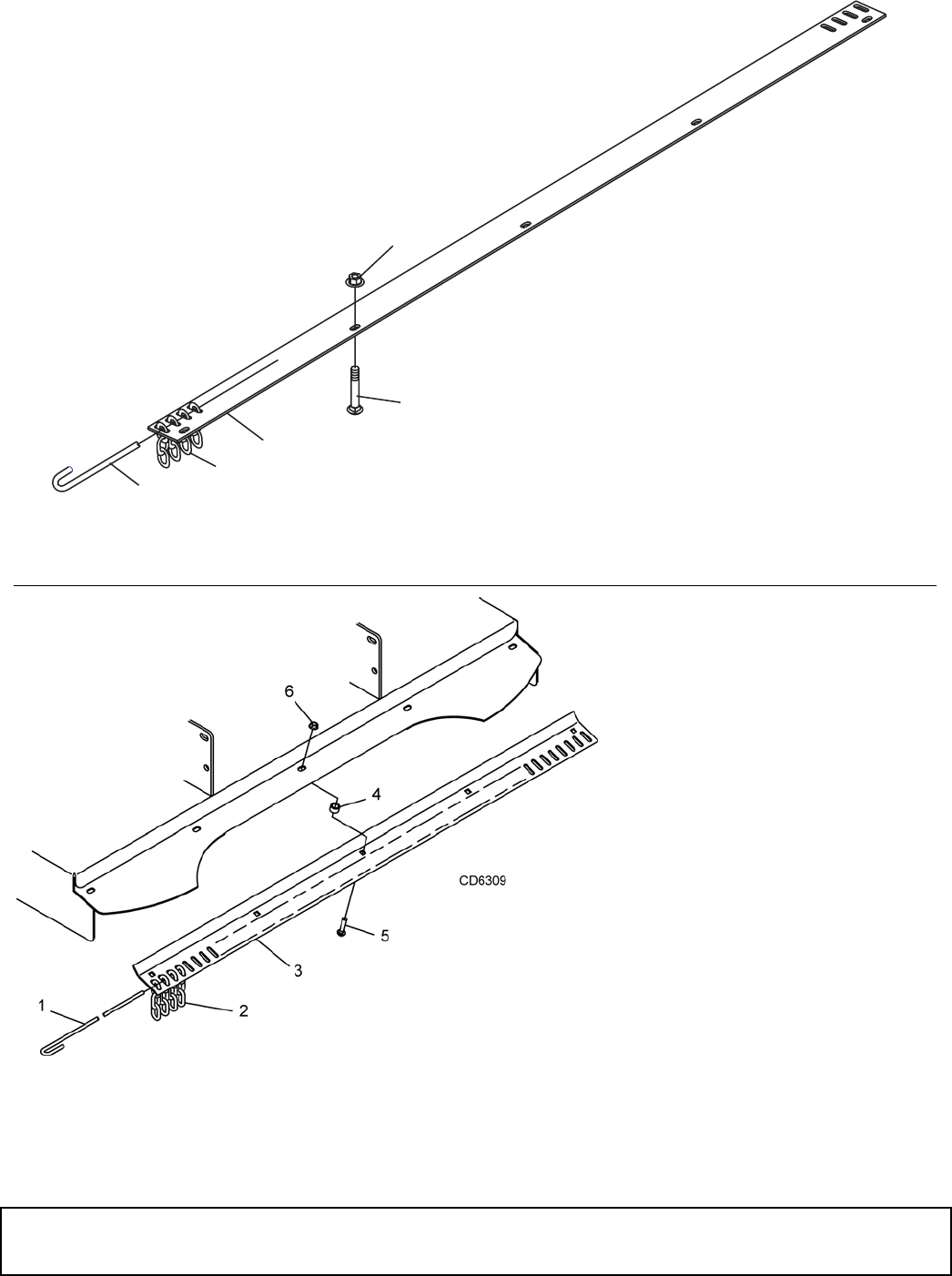 6
4
CD6309
5
3
1
2