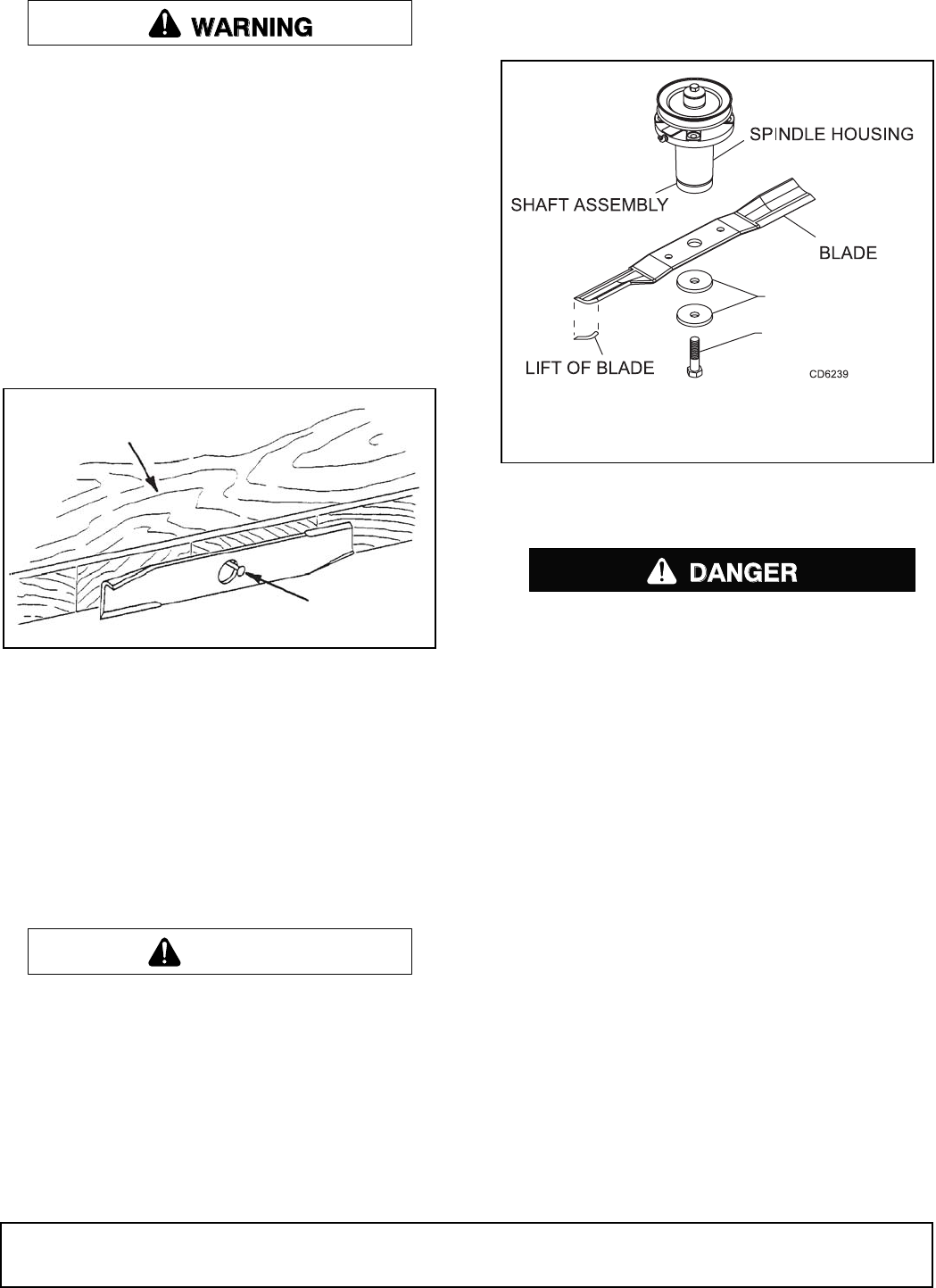 WARNING

SPINDLE HOUSING

SHAFT ASSEMBLY

BLADE

LIFT OF BLADE

CD6239

DANGER