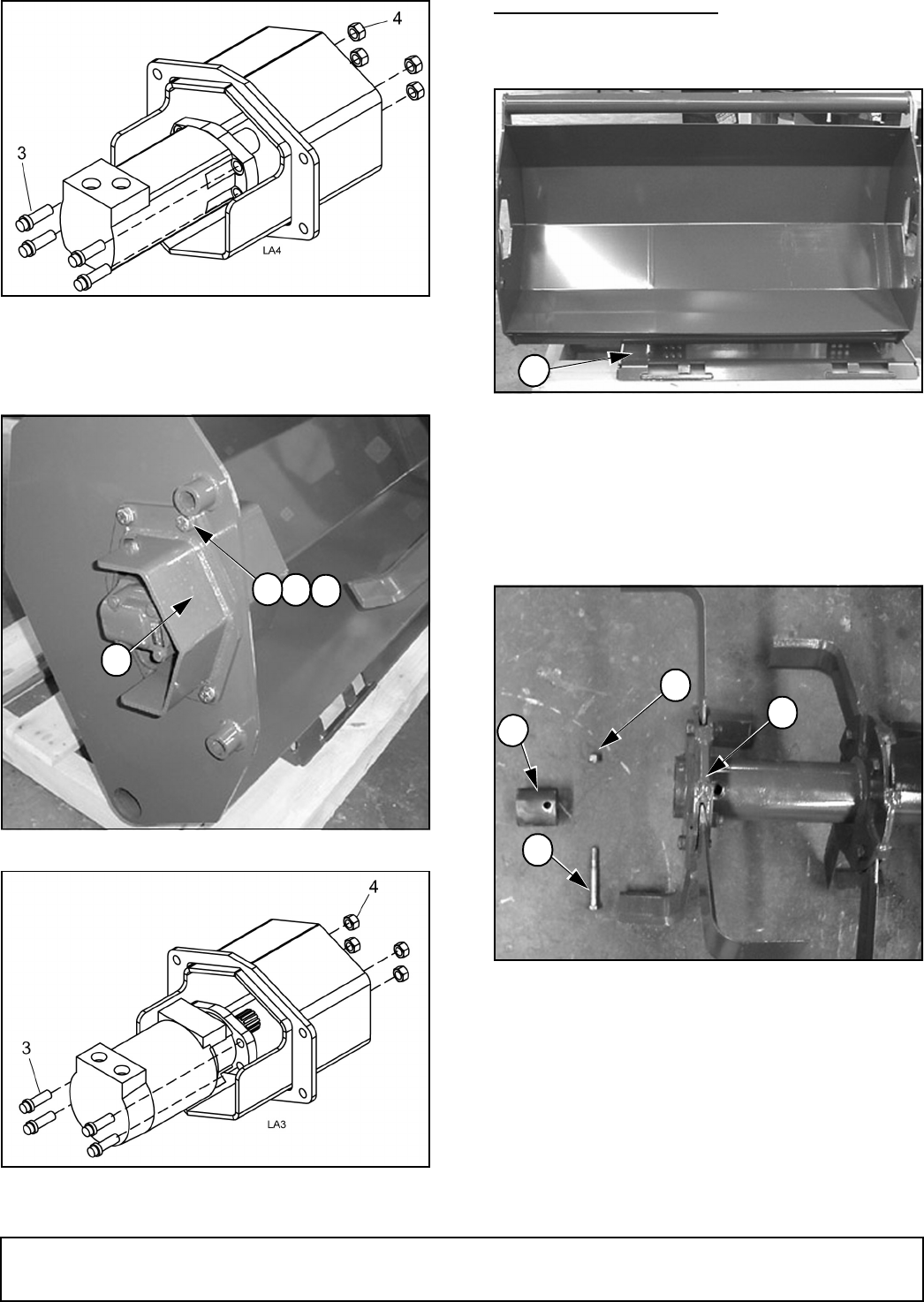 4

3

LA4

4

3

LA3