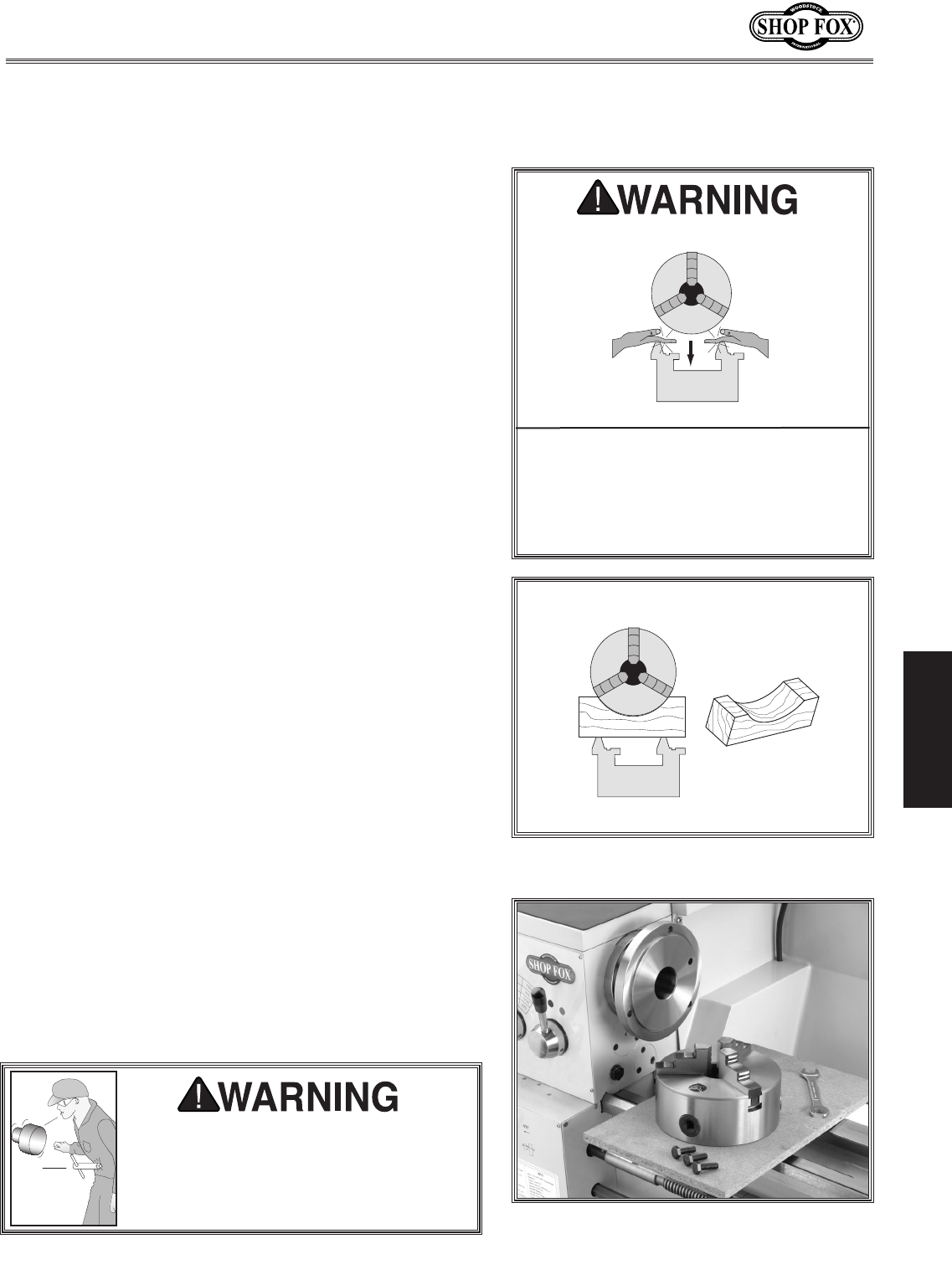 WOODSTOCK
SHOP FOX
INTERNATIONAL

WARNING

WARNING

SHOP FOX