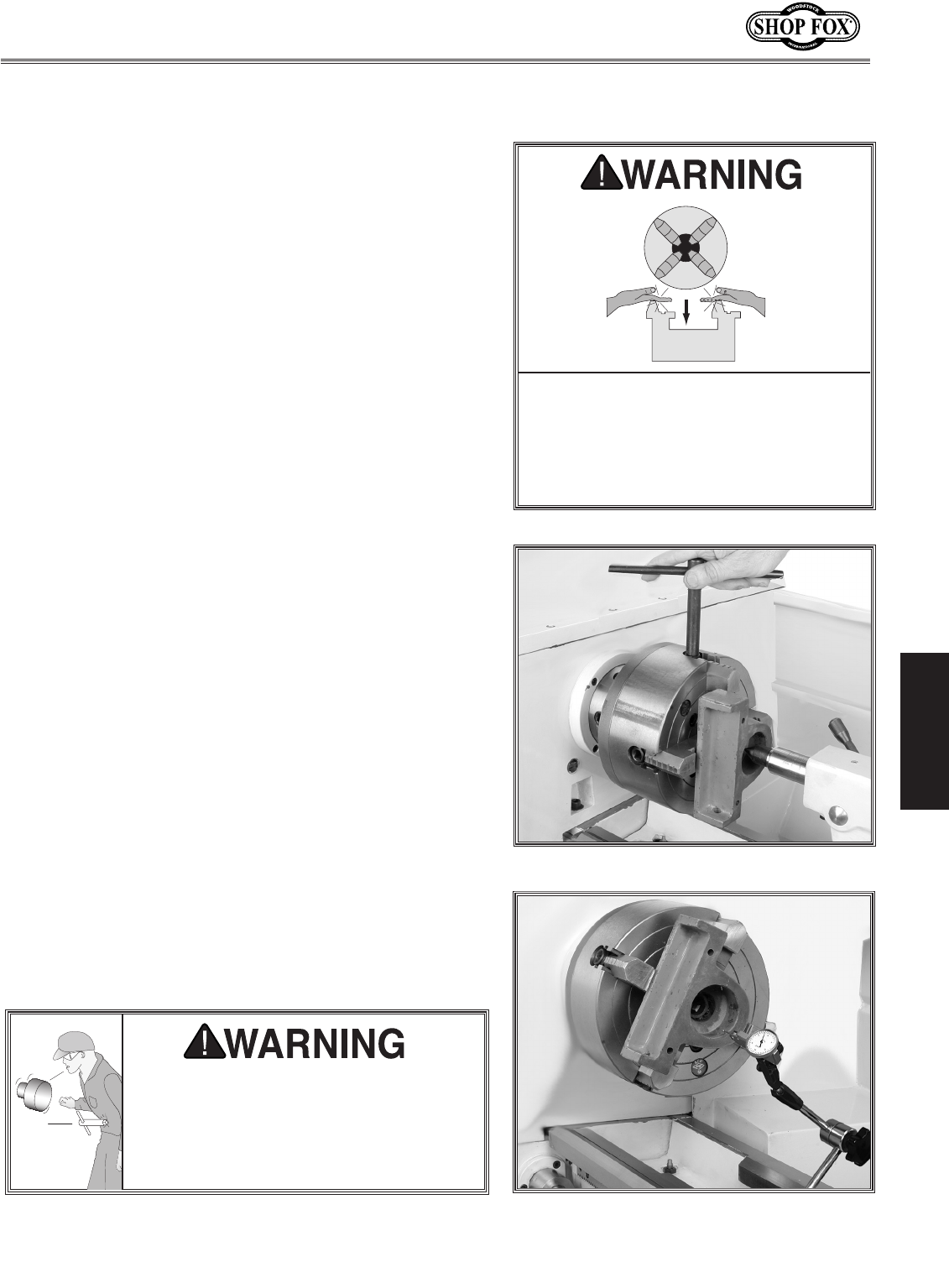 WOODSTOCK
SHOP FOX
INTERNATIONAL

WARNING

WARNING