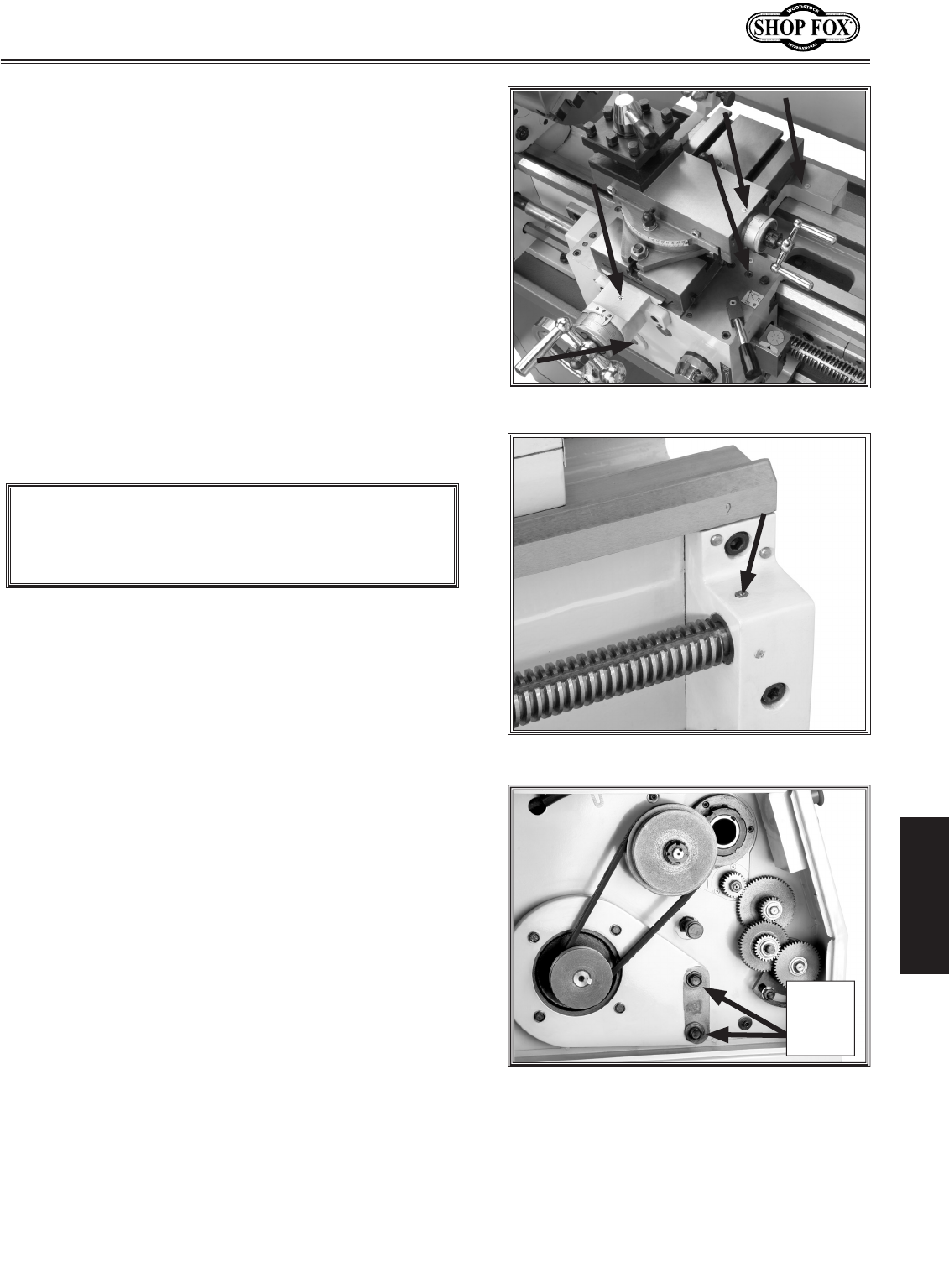 WOODSTOCK
SHOP FOX
INTERNATIONAL