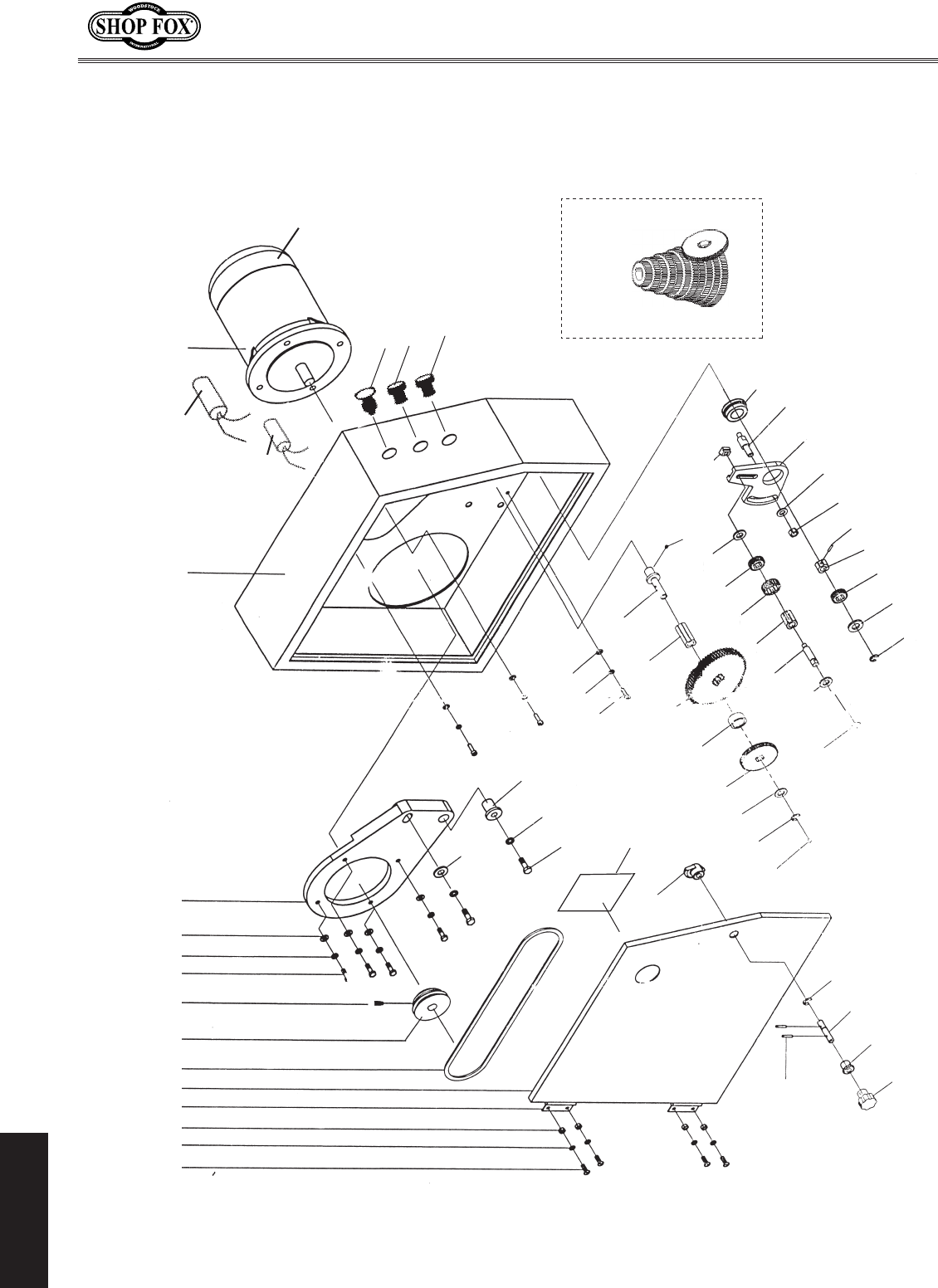 WOODSTOCK
SHOP FOX
INTERNATIONAL