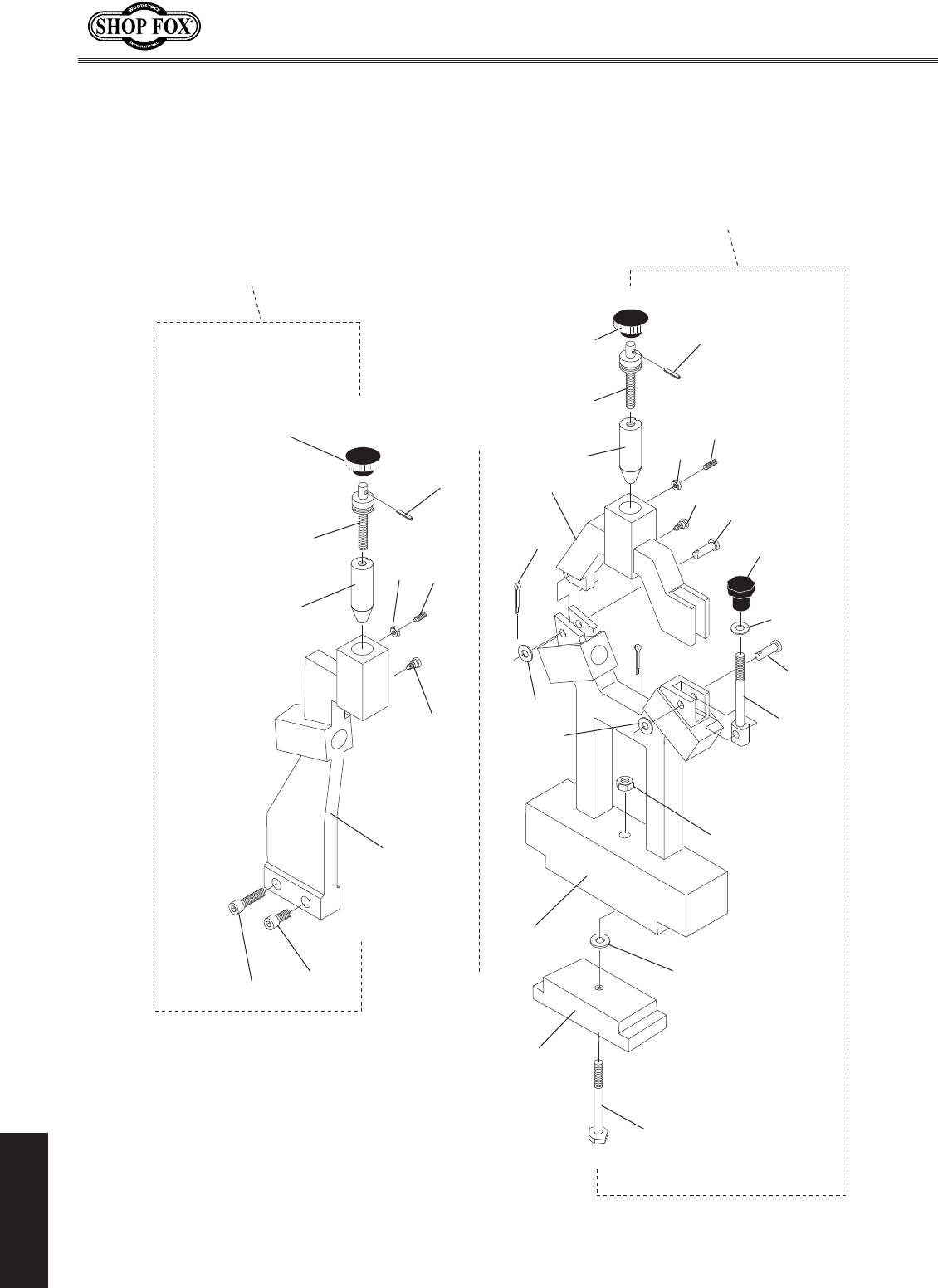 WOODSTOCK
SHOP FOX®
INTERNATIONAL