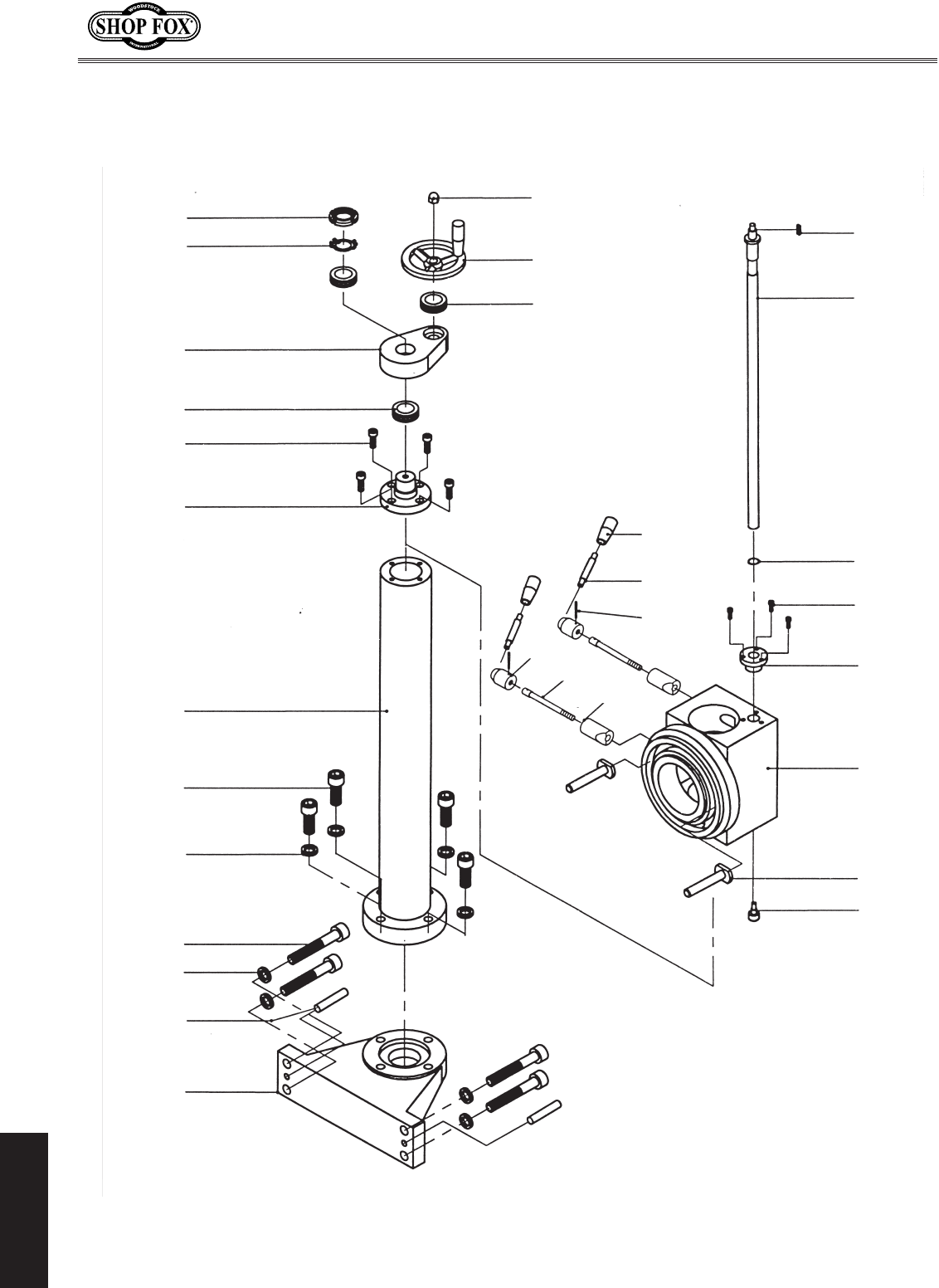 WOODSTOCK
SHOP FOX
INTERNATIONAL