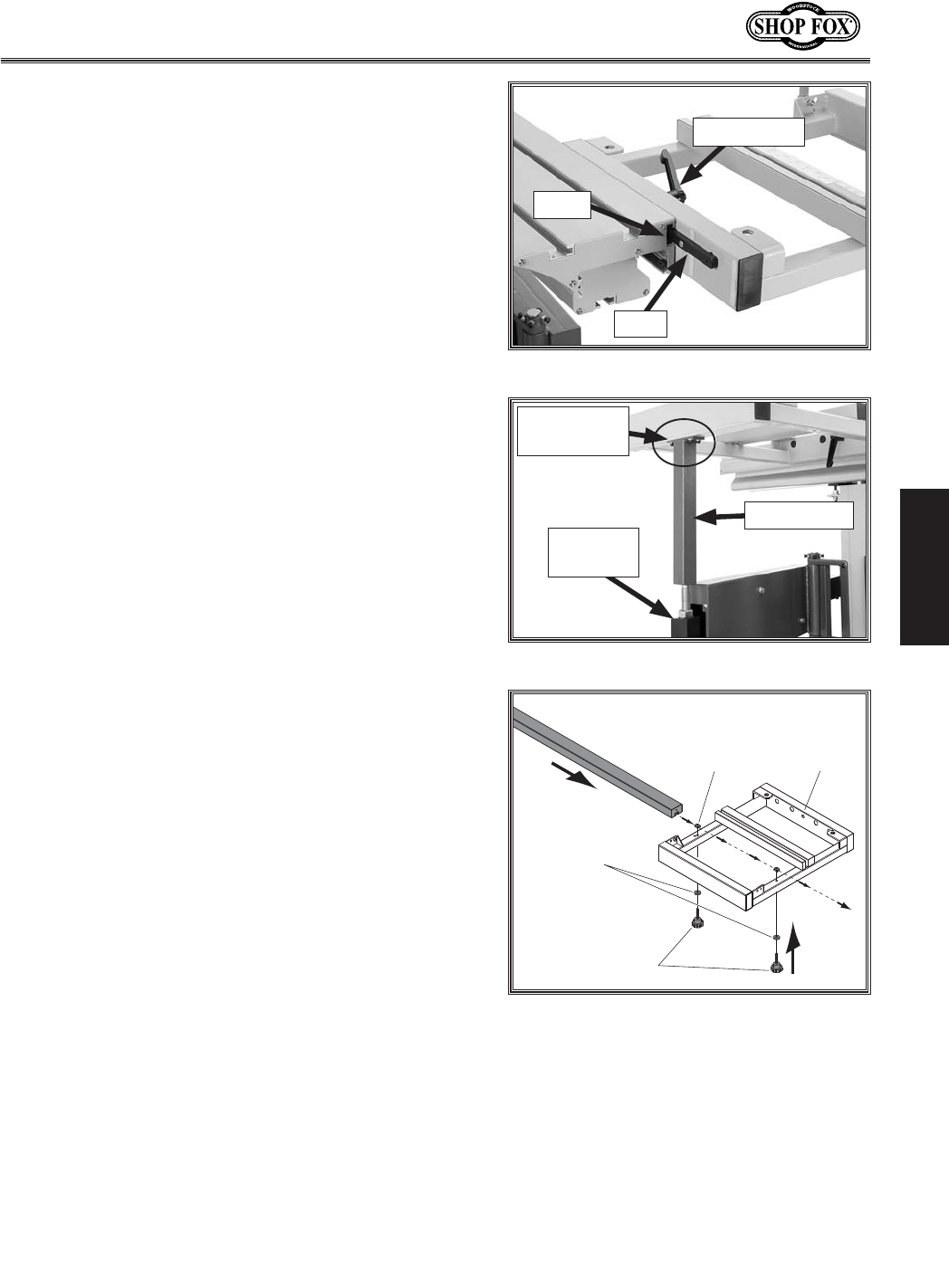 WOODSTOCK
SHOP FOX
INTERNATIONAL