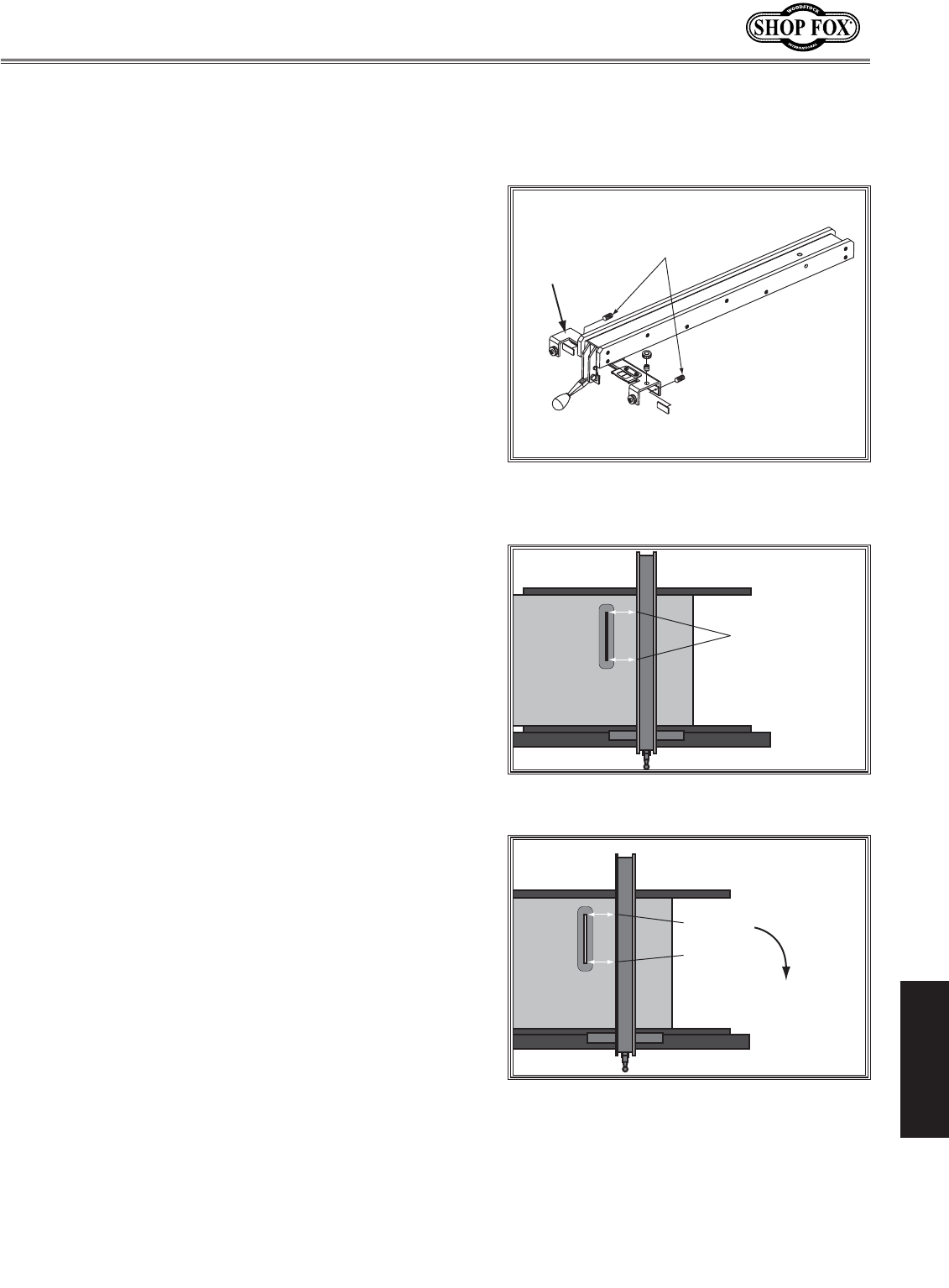 WOODSTOCK
SHOP FOX®
INTERNATIONAL