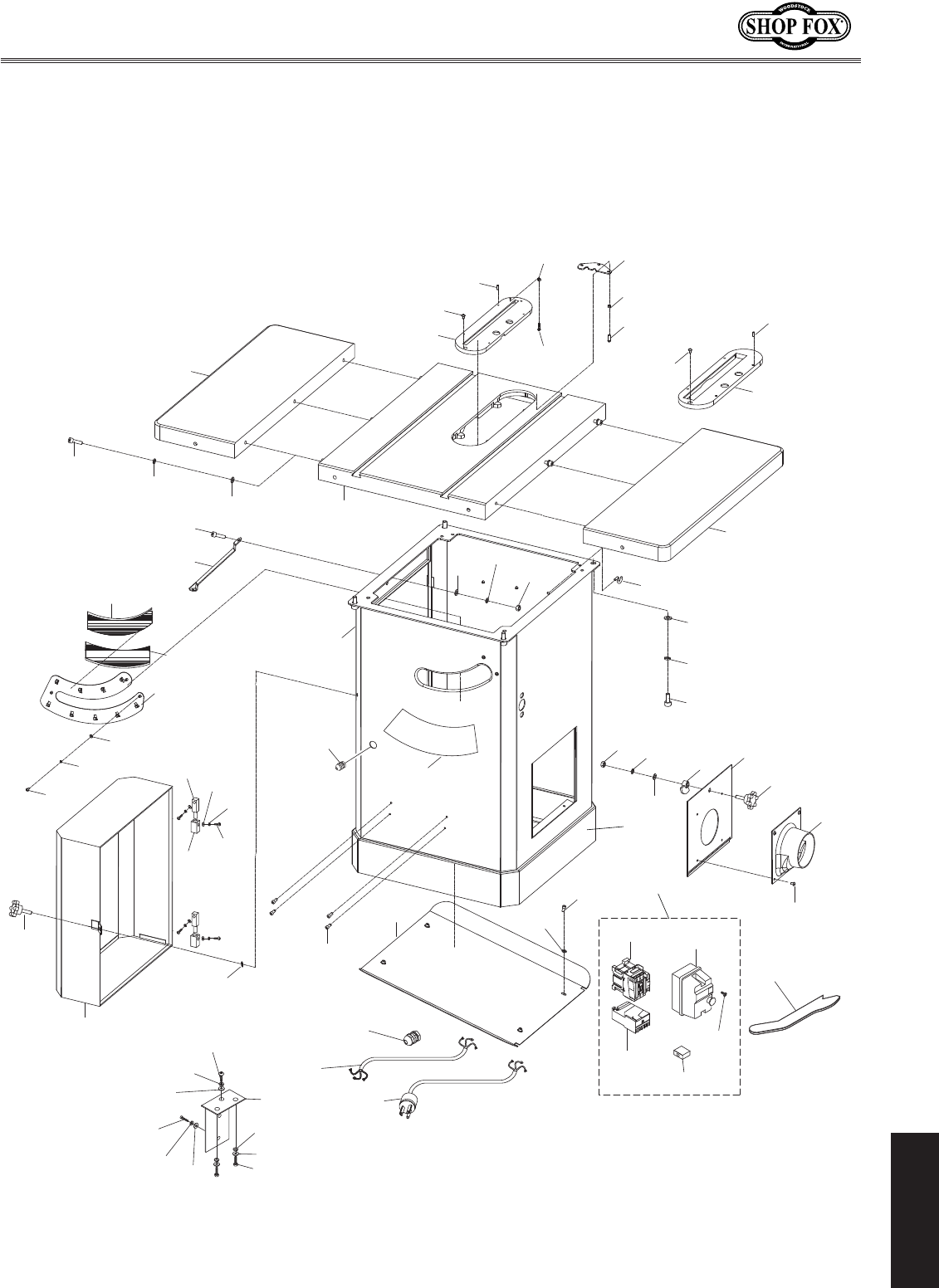 WOODSTOCK
SHOP FOX
INTERNATIONAL