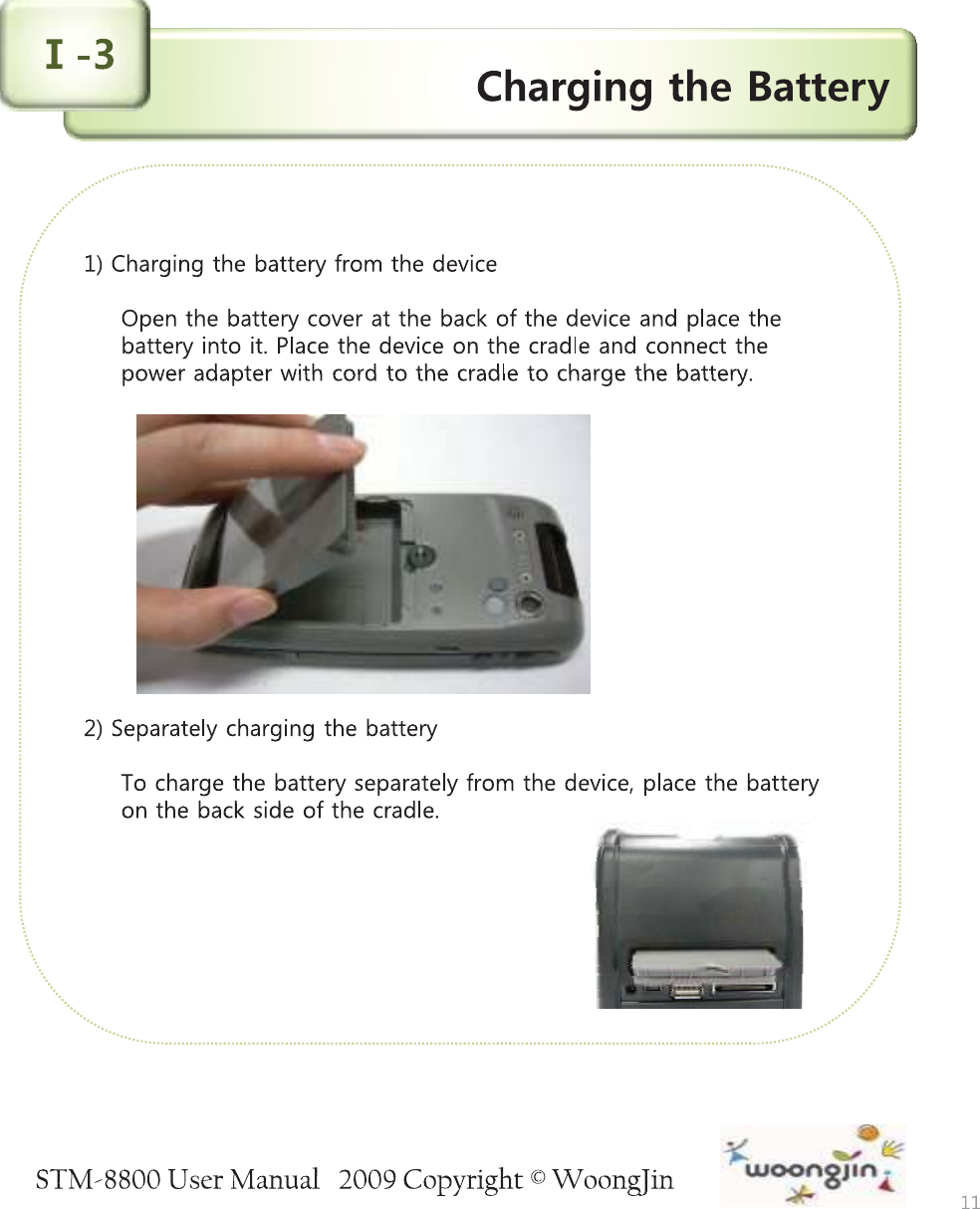 I -3

Charging the Battery

1) Charging the battery from the device

Open the battery cover at the back of the device and place the battery into it. Place the device on the cradle and connect the power adapter with cord to the cradle to charge the battery.

2) Separately charging the battery

To charge the battery separately from the device, place the battery on the back side of the cradle.

STM-8800 User Manual 2009 Copyright © WoongJin

woongjin

11