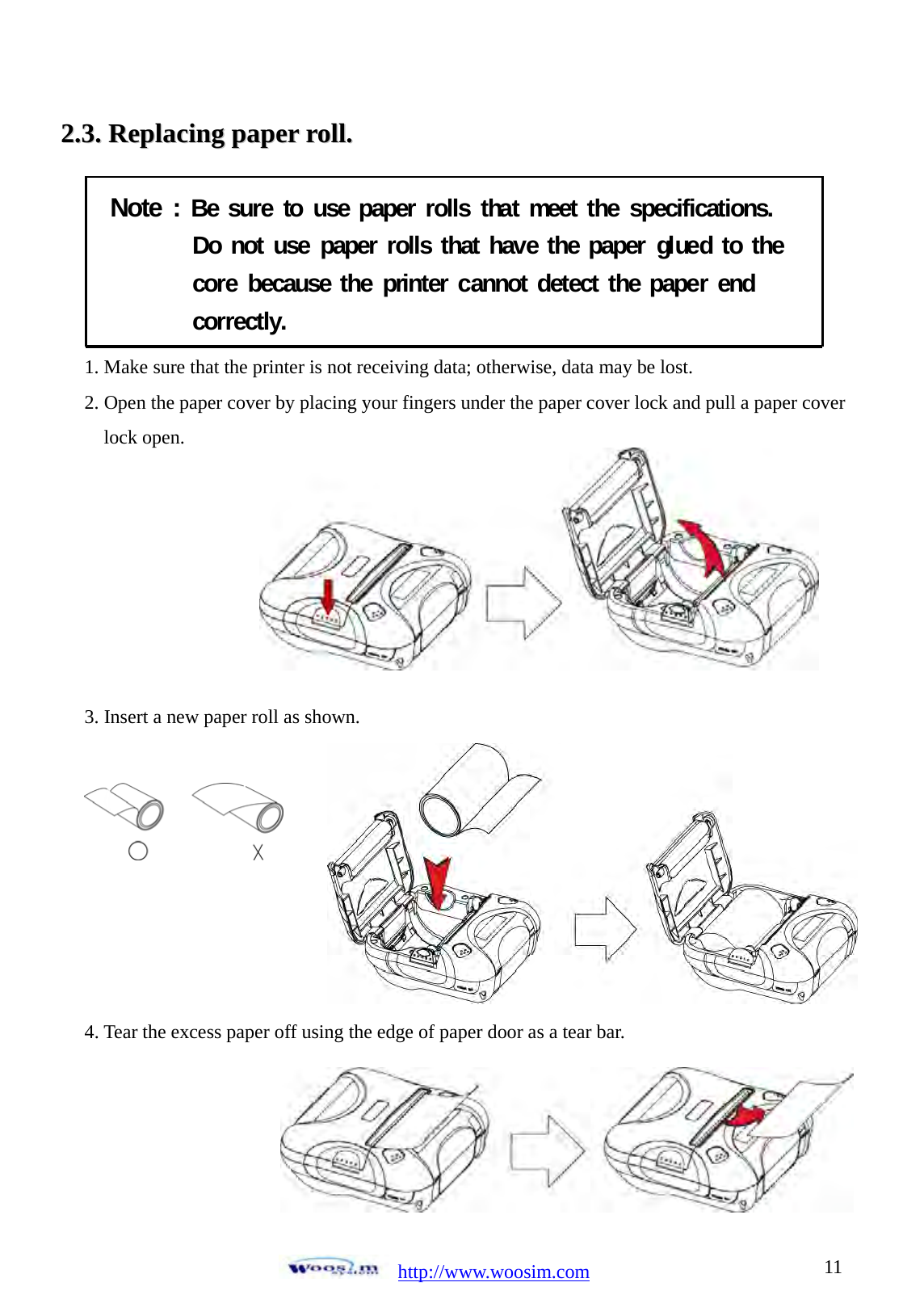 2.3. Replacing paper roll.

Note : Be sure to use paper rolls that meet the specifications. Do not use paper rolls that have the paper glued to the core because the printer cannot detect the paper end correctly.

1. Make sure that the printer is not receiving data; otherwise, data may be lost.

2. Open the paper cover by placing your fingers under the paper cover lock and pull a paper cover lock open.

3. Insert a new paper roll as shown.

○ X

4. Tear the excess paper off using the edge of paper door as a tear bar.

Woosim http://www.woosim.com 11