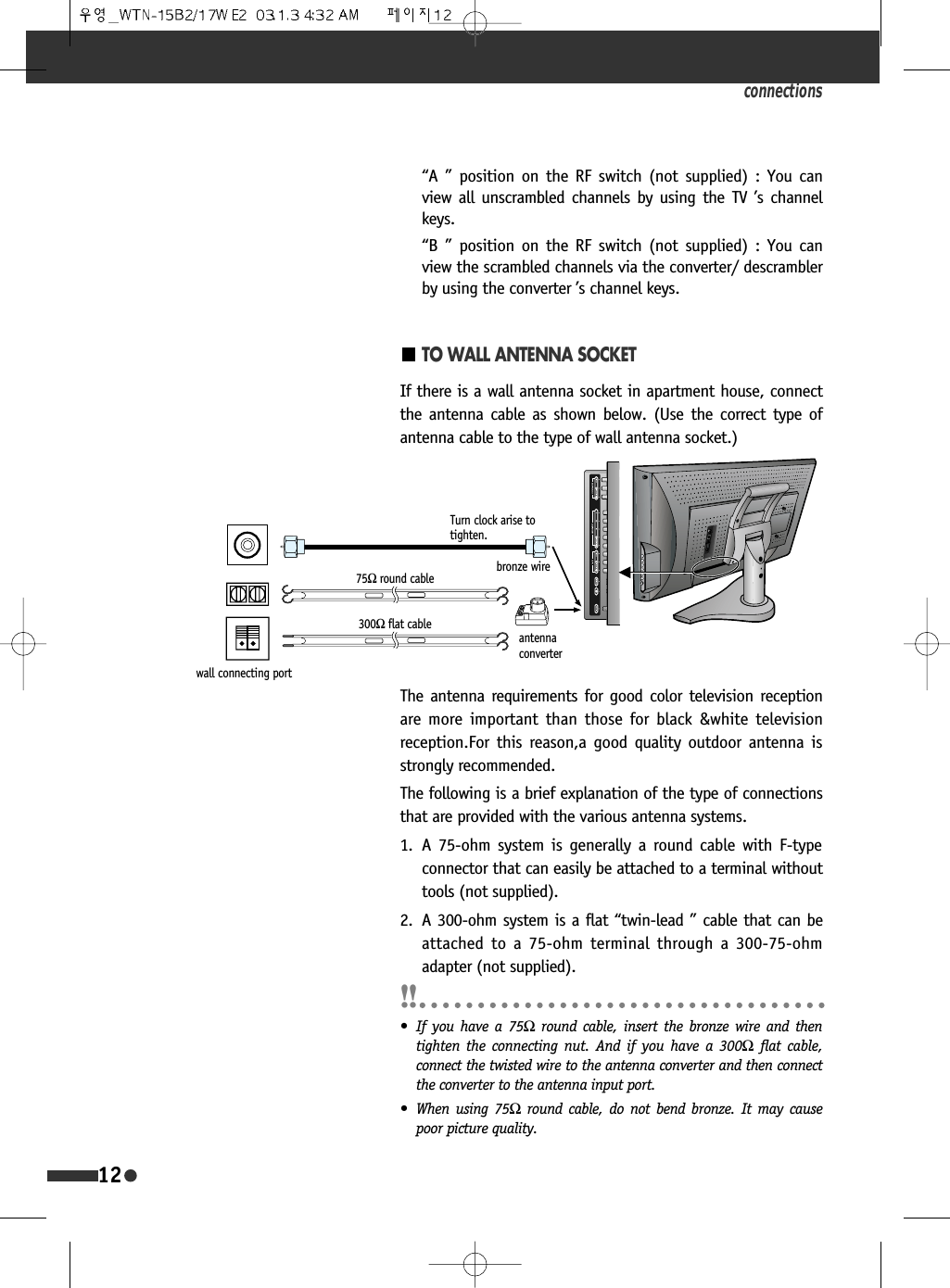 우영_WTN-15B2/17WE2 03.1.3 4:32 AM 페이지12

connections

“A ” position on the RF switch (not supplied) : You can view all unscrambled channels by using the TV ’s channel keys.

“B ” position on the RF switch (not supplied) : You can view the scrambled channels via the converter/ descrambler by using the converter ’s channel keys.

TO WALL ANTENNA SOCKET

If there is a wall antenna socket in apartment house, connect the antenna cable as shown below. (Use the correct type of antenna cable to the type of wall antenna socket.)

Turn clock arise to tighten.

bronze wire

75Ω round cable

300Ω flat cable

antenna converter

wall connecting port

The antenna requirements for good color television reception are more important than those for black &white television reception.For this reason,a good quality outdoor antenna is strongly recommended.

The following is a brief explanation of the type of connections that are provided with the various antenna systems.

1. A 75-ohm system is generally a round cable with F-type connector that can easily be attached to a terminal without tools (not supplied).

2. A 300-ohm system is a flat “twin-lead ” cable that can be attached to a 75-ohm terminal through a 300-75-ohm adapter (not supplied).

!!

• If you have a 75Ω round cable, insert the bronze wire and then tighten the connecting nut. And if you have a 300Ω flat cable, connect the twisted wire to the antenna converter and then connect the converter to the antenna input port.

• When using 75Ω round cable, do not bend bronze. It may cause poor picture quality.

12